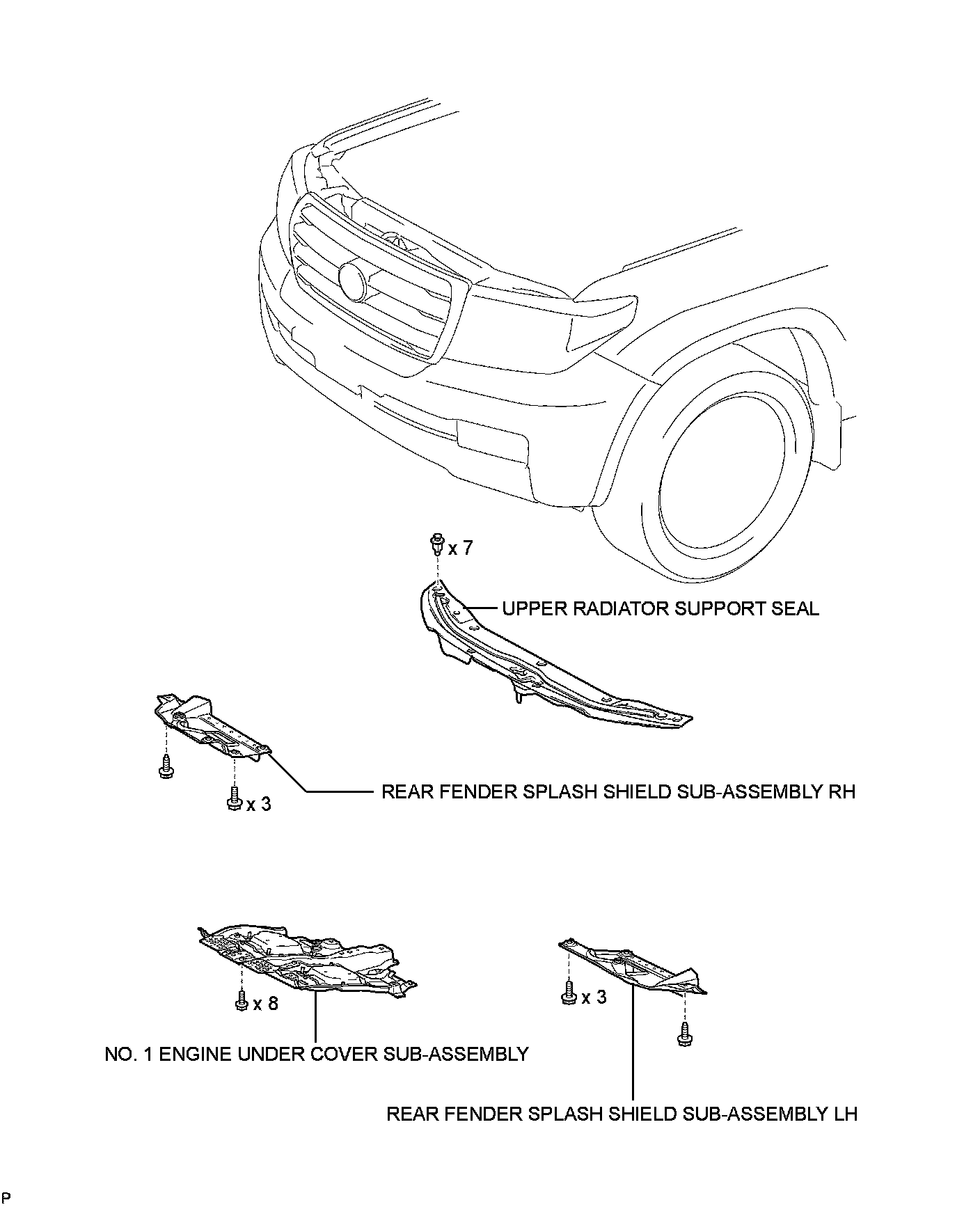 x 7

UPPER RADIATOR SUPPORT SEAL

REAR FENDER SPLASH SHIELD SUB-ASSEMBLY RH

x 3

x 8

x 3

NO. 1 ENGINE UNDER COVER SUB-ASSEMBLY

REAR FENDER SPLASH SHIELD SUB-ASSEMBLY LH

P