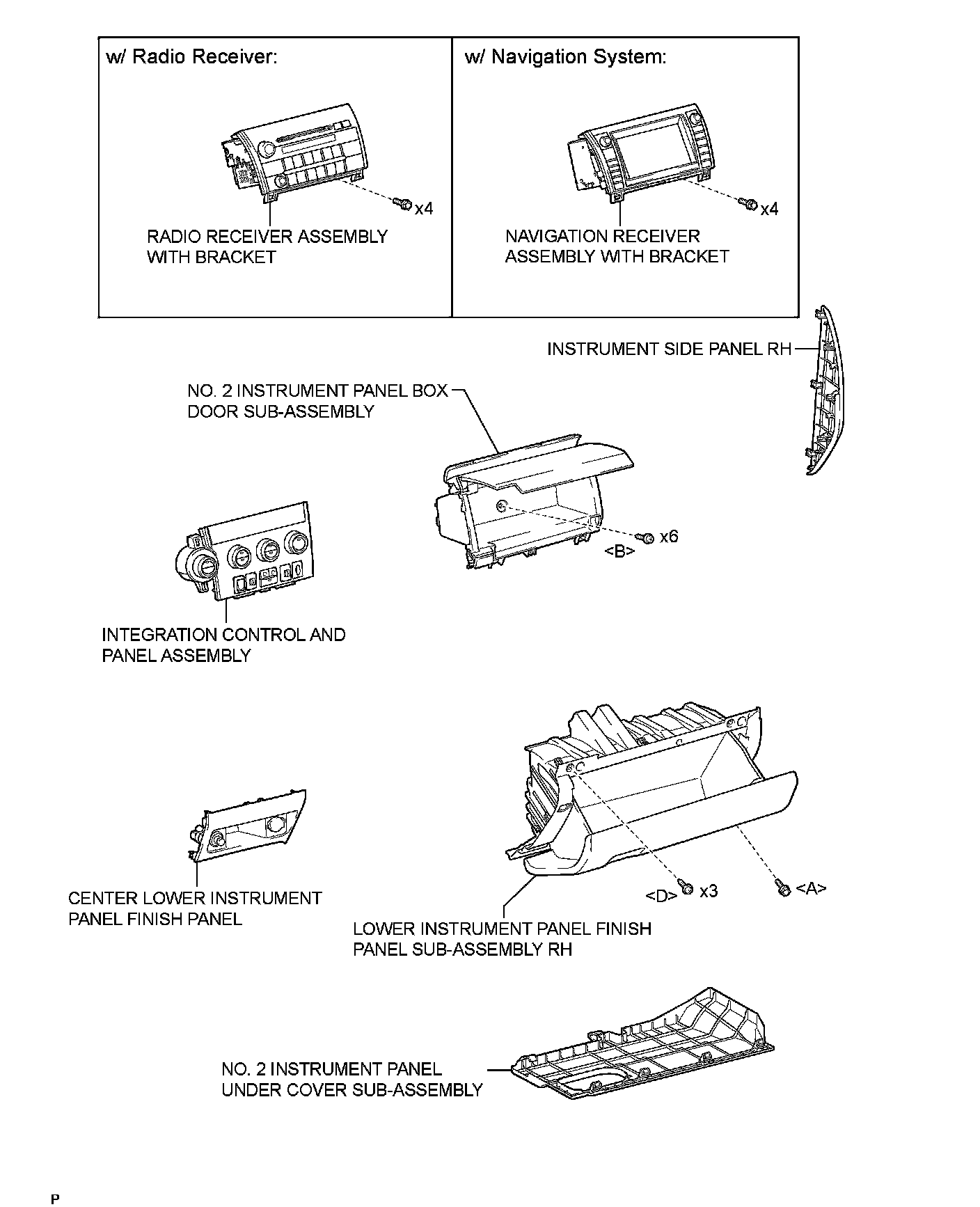 w/ Radio Receiver:

x4

RADIO RECEIVER ASSEMBLY WITH BRACKET

w/ Navigation System:

x4

NAVIGATION RECEIVER ASSEMBLY WITH BRACKET

INSTRUMENT SIDE PANEL RH

NO. 2 INSTRUMENT PANEL BOX DOOR SUB-ASSEMBLY

x6

<B>

INTEGRATION CONTROL AND PANEL ASSEMBLY

CENTER LOWER INSTRUMENT PANEL FINISH PANEL

<D> x3

<A>

LOWER INSTRUMENT PANEL FINISH PANEL SUB-ASSEMBLY RH

NO. 2 INSTRUMENT PANEL UNDER COVER SUB-ASSEMBLY

P