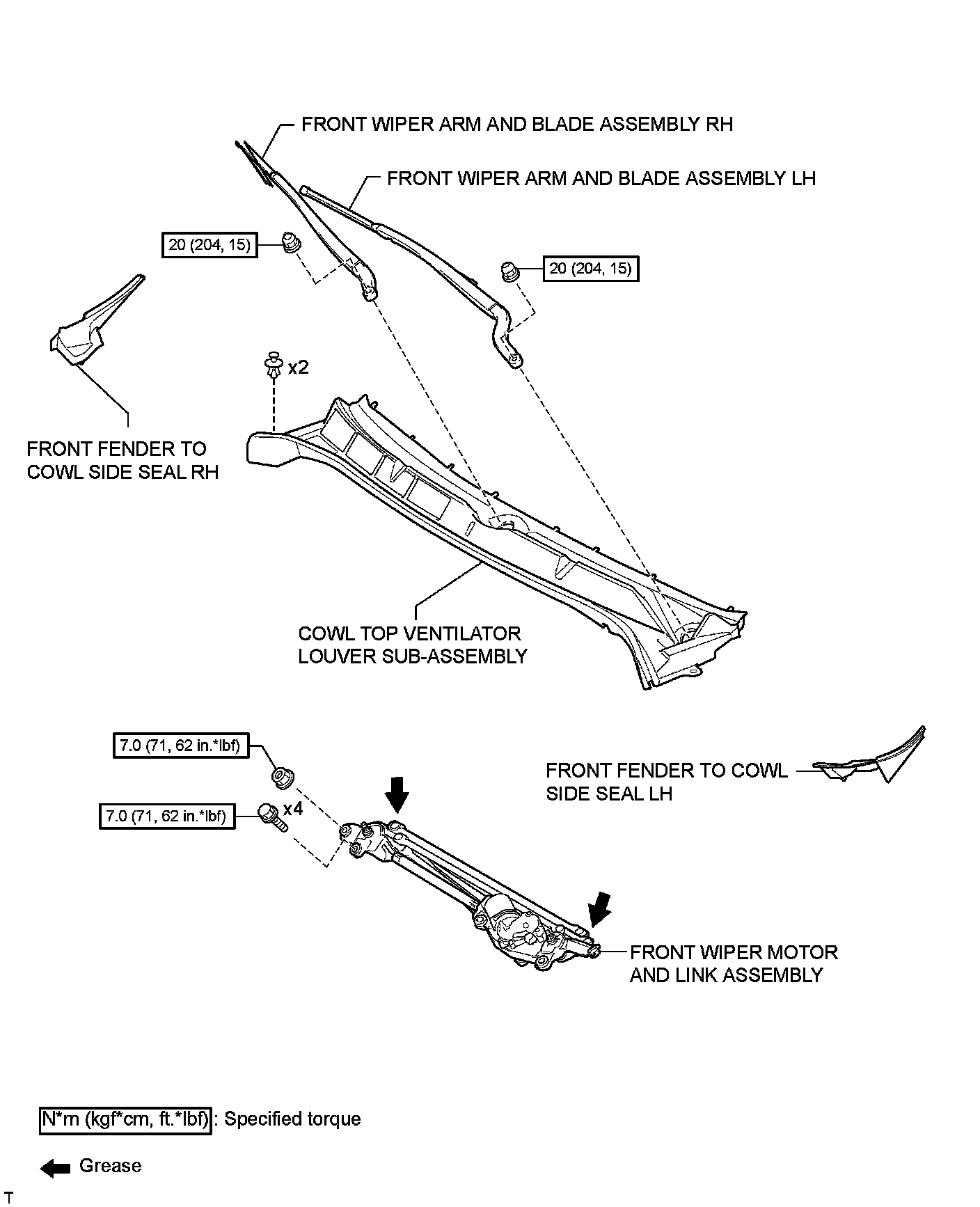 FRONT WIPER ARM AND BLADE ASSEMBLY RH

FRONT WIPER ARM AND BLADE ASSEMBLY LH

20 (204, 15)

20 (204, 15)

x2

FRONT FENDER TO COWL SIDE SEAL RH

COWL TOP VENTILATOR LOUVER SUB-ASSEMBLY

7.0 (71, 62 in.*lbf)

7.0 (71, 62 in.*lbf)

x4

FRONT FENDER TO COWL SIDE SEAL LH

FRONT WIPER MOTOR AND LINK ASSEMBLY

N*m (kgf*cm, ft.*lbf) : Specified torque

Grease

T