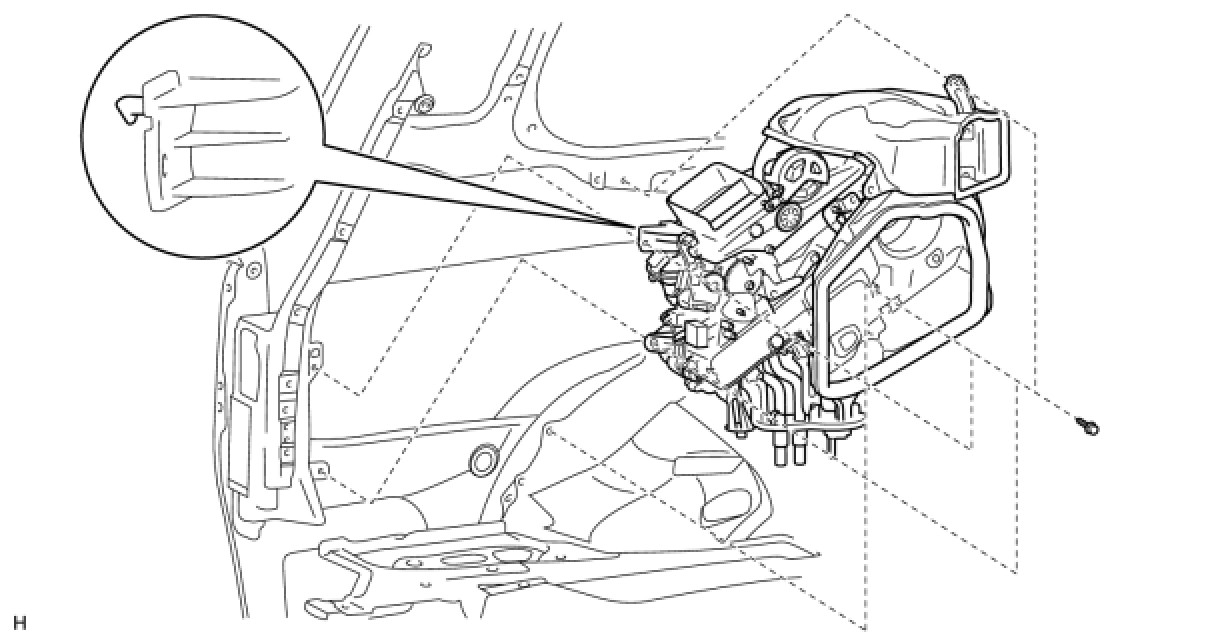 H