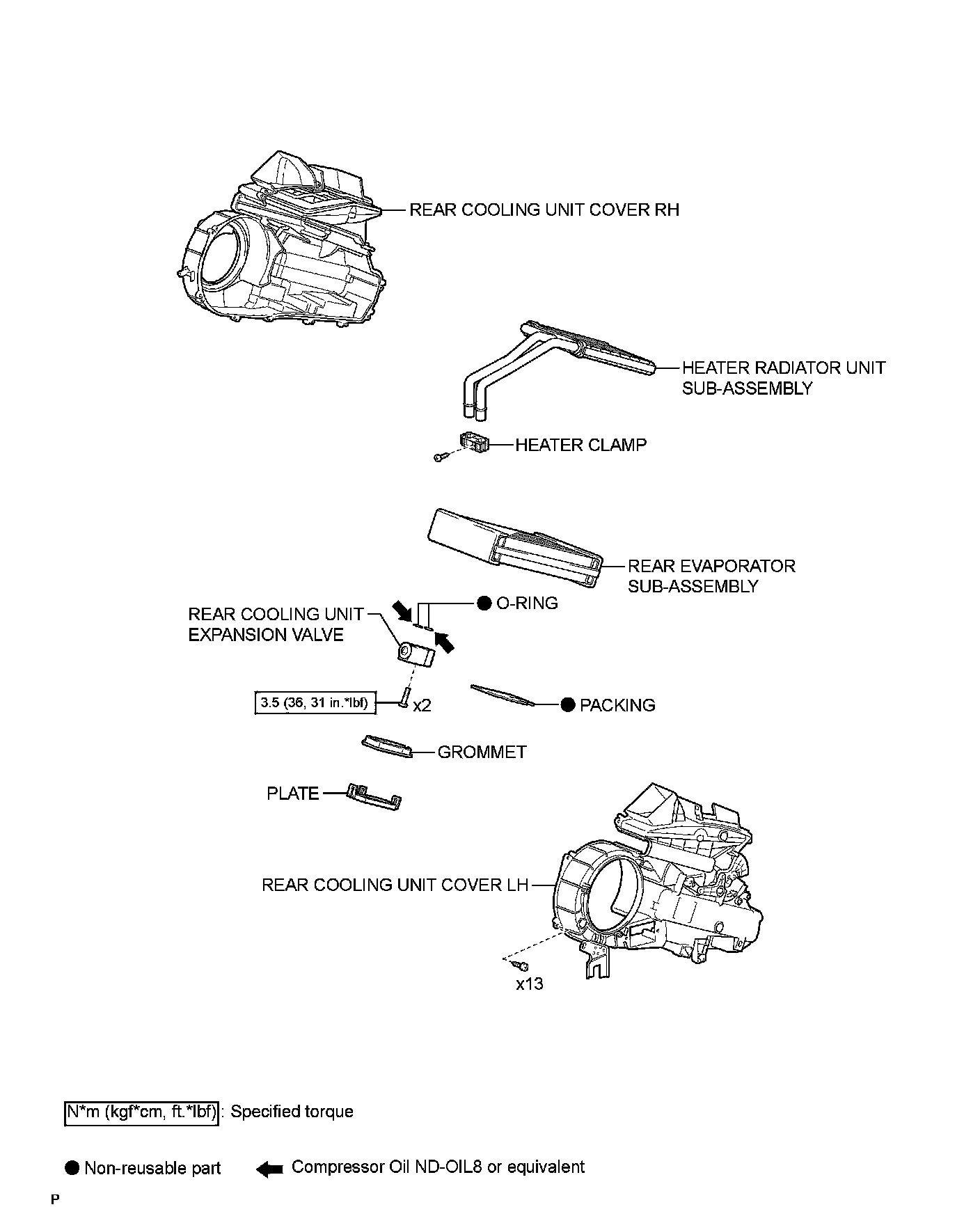 REAR COOLING UNIT COVER RH

HEATER RADIATOR UNIT SUB-ASSEMBLY

HEATER CLAMP

REAR EVAPORATOR SUB-ASSEMBLY

● O-RING

REAR COOLING UNIT EXPANSION VALVE

3.5 (36, 31 in.*lbf)

x2

● PACKING

GROMMET

PLATE

REAR COOLING UNIT COVER LH

x13

N*m (kgf*cm, ft.*lbf) : Specified torque

● Non-reusable part

Compressor Oil ND-OIL8 or equivalent

P