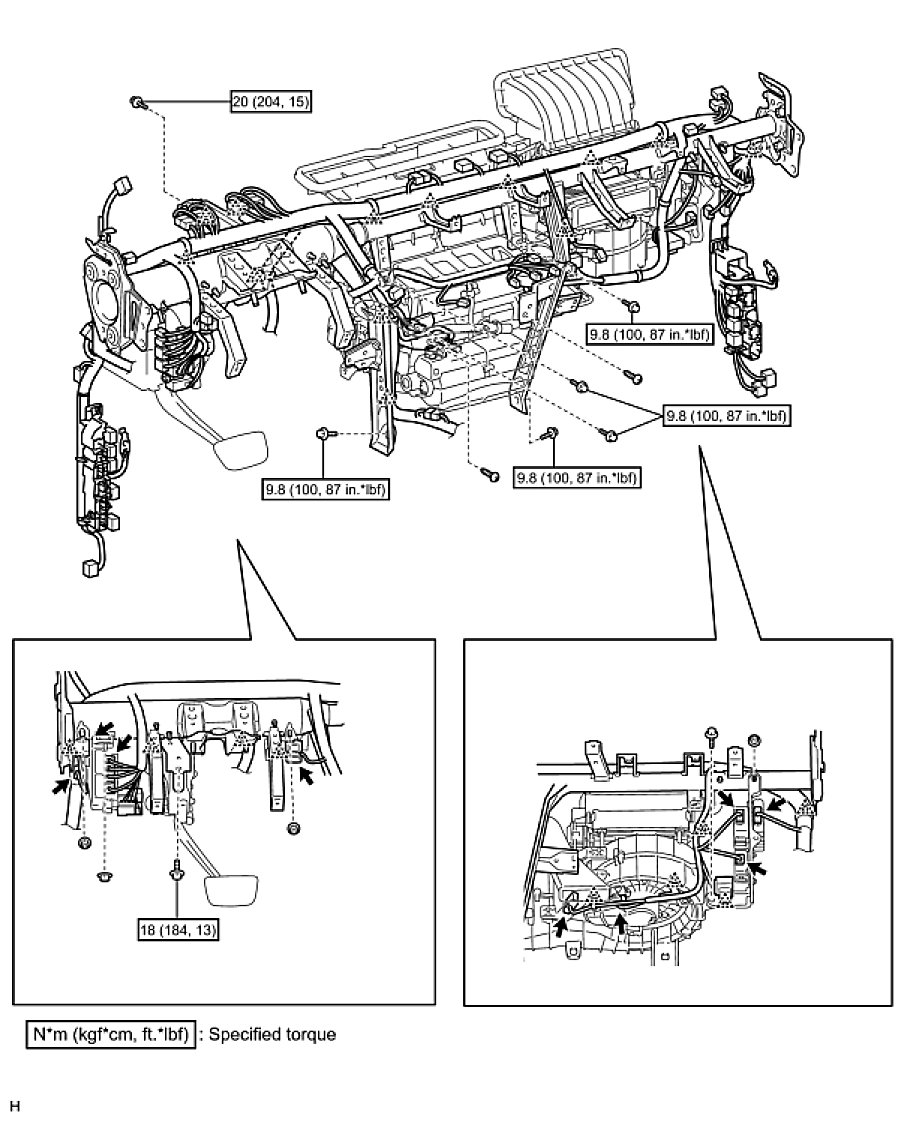 20 (204, 15)

9.8 (100, 87 in.*lbf)

9.8 (100, 87 in.*lbf)

9.8 (100, 87 in.*lbf)

9.8 (100, 87 in.*lbf)

18 (184, 13)

N*m (kgf*cm, ft.*lbf) : Specified torque

H