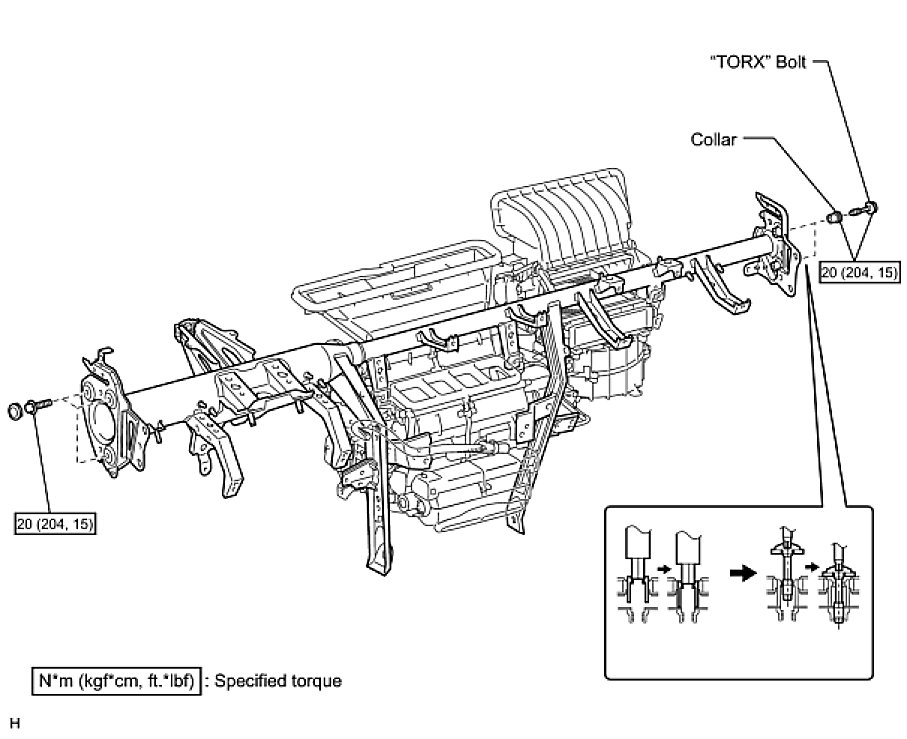 "TORX" Bolt

Collar

20 (204, 15)

20 (204, 15)

N*m (kgf*cm, ft.*lbf) : Specified torque

H