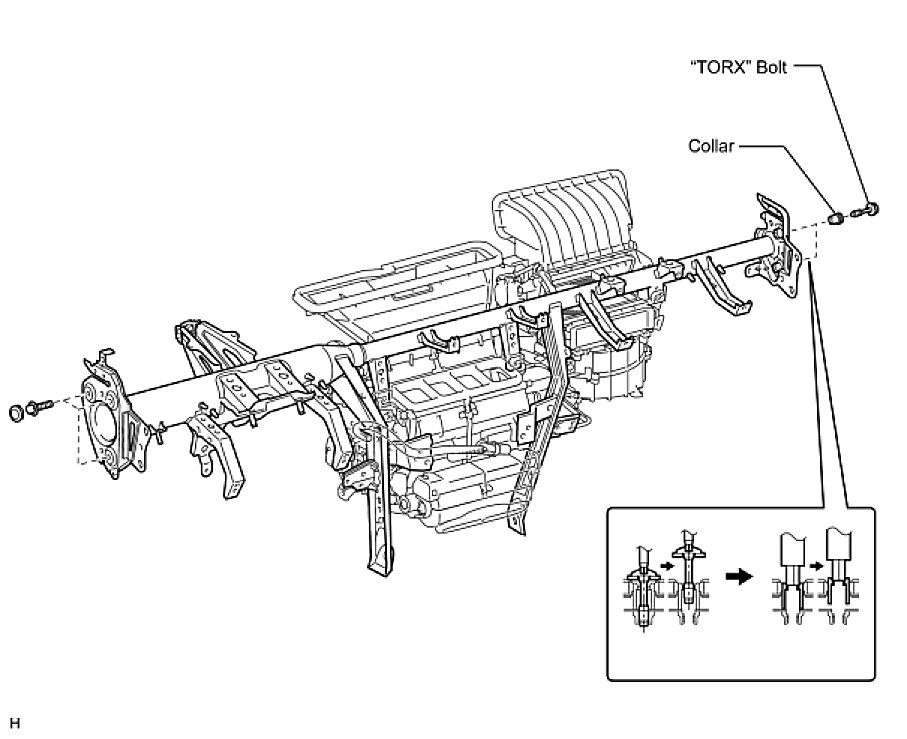 "TORX" Bolt

Collar

H