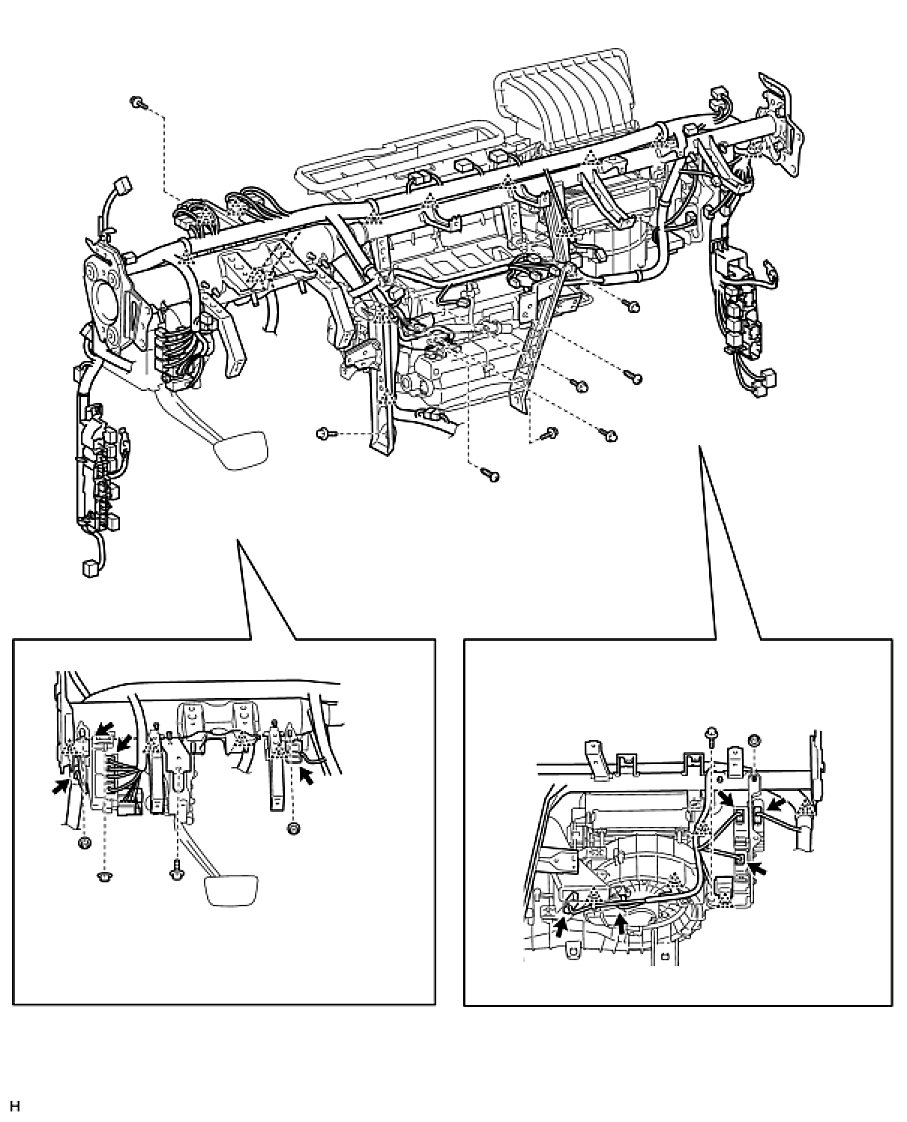 H