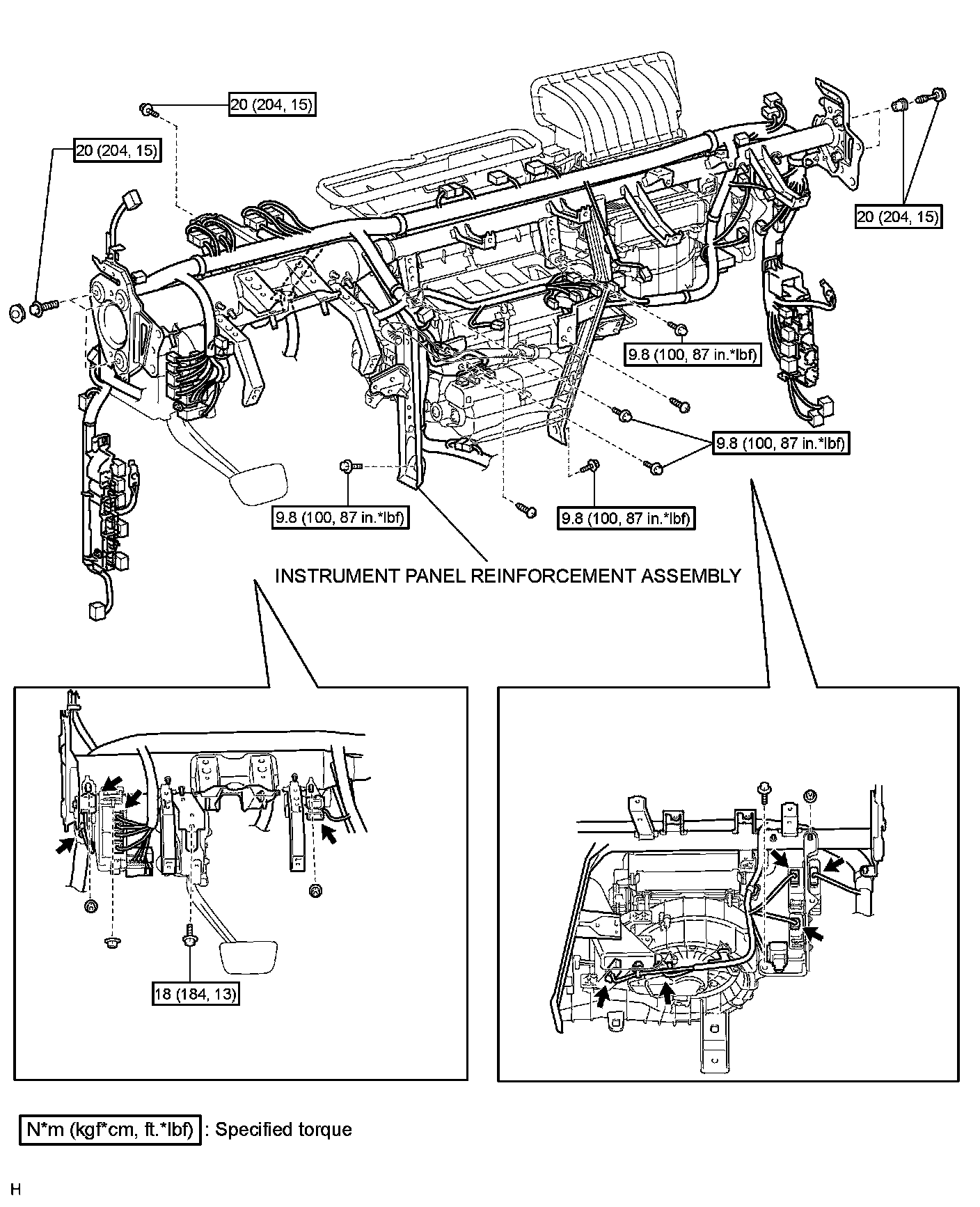 20 (204, 15)

20 (204, 15)

20 (204, 15)

9.8 (100, 87 in.*lbf)

9.8 (100, 87 in.*lbf)

9.8 (100, 87 in.*lbf)

9.8 (100, 87 in.*lbf)

INSTRUMENT PANEL REINFORCEMENT ASSEMBLY

18 (184, 13)

N*m (kgf*cm, ft.*lbf) : Specified torque

H