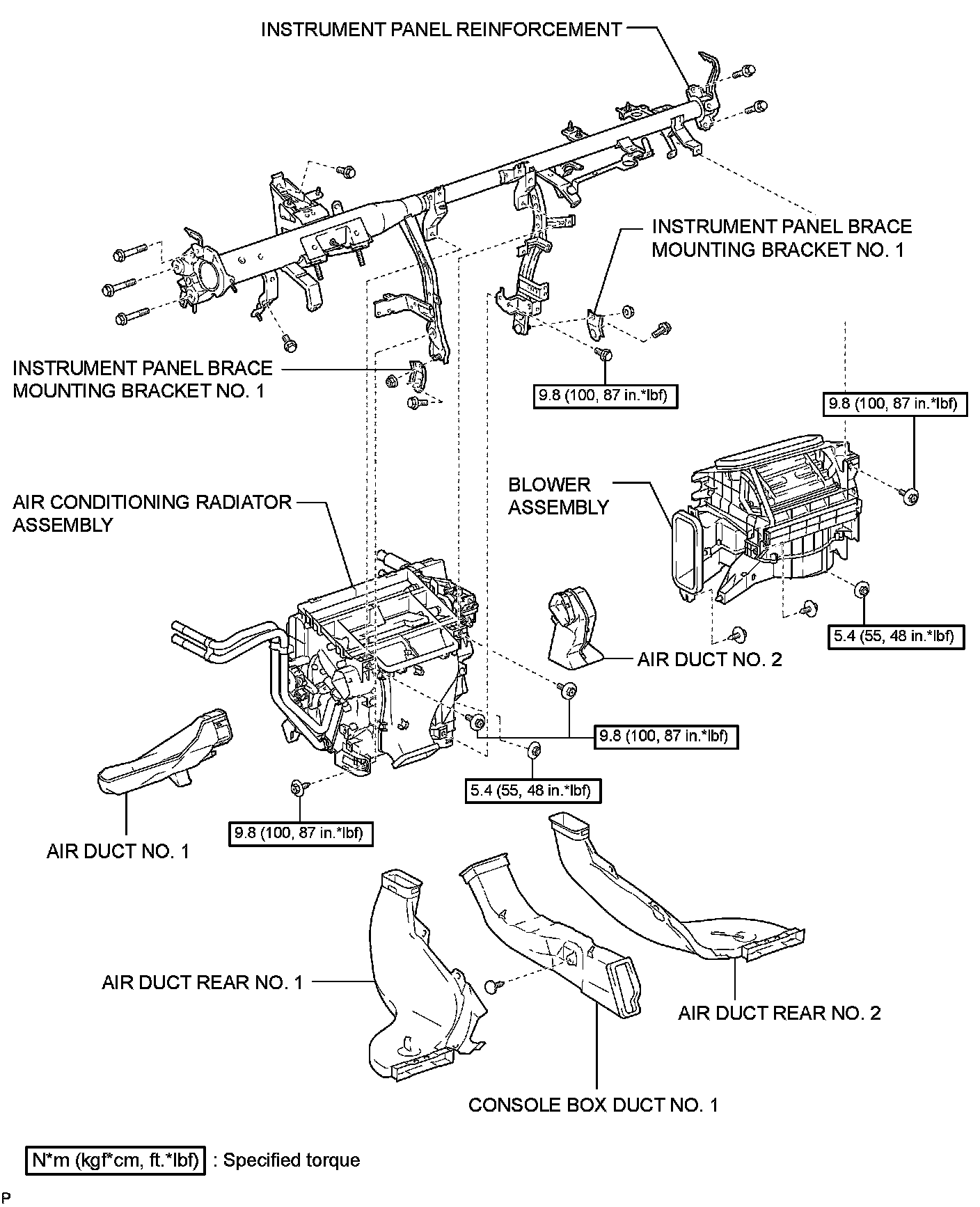 INSTRUMENT PANEL REINFORCEMENT

INSTRUMENT PANEL BRACE MOUNTING BRACKET NO. 1

INSTRUMENT PANEL BRACE MOUNTING BRACKET NO. 1

9.8 (100, 87 in.*lbf)

9.8 (100, 87 in.*lbf)

BLOWER ASSEMBLY

AIR CONDITIONING RADIATOR ASSEMBLY

5.4 (55, 48 in.*lbf)

AIR DUCT NO. 2

9.8 (100, 87 in.*lbf)

5.4 (55, 48 in.*lbf)

9.8 (100, 87 in.*lbf)

AIR DUCT NO. 1

AIR DUCT REAR NO. 1

AIR DUCT REAR NO. 2

CONSOLE BOX DUCT NO. 1

N*m (kgf*cm, ft.*lbf) : Specified torque

P