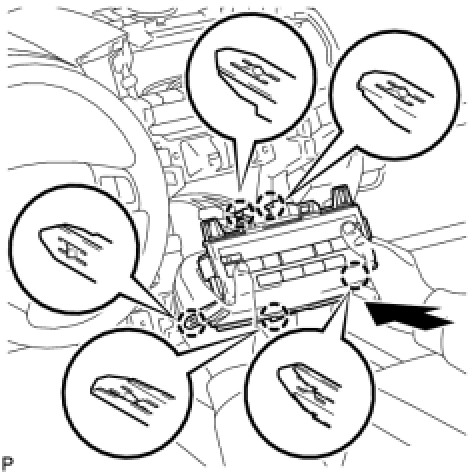 P