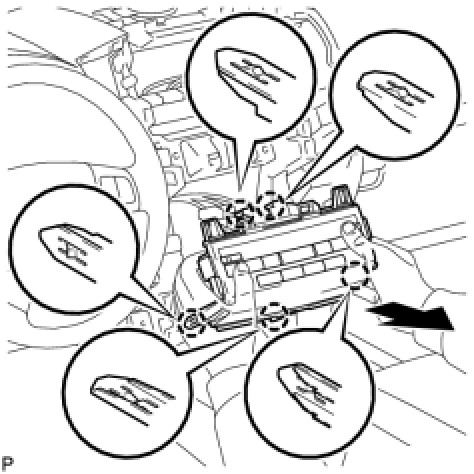 P