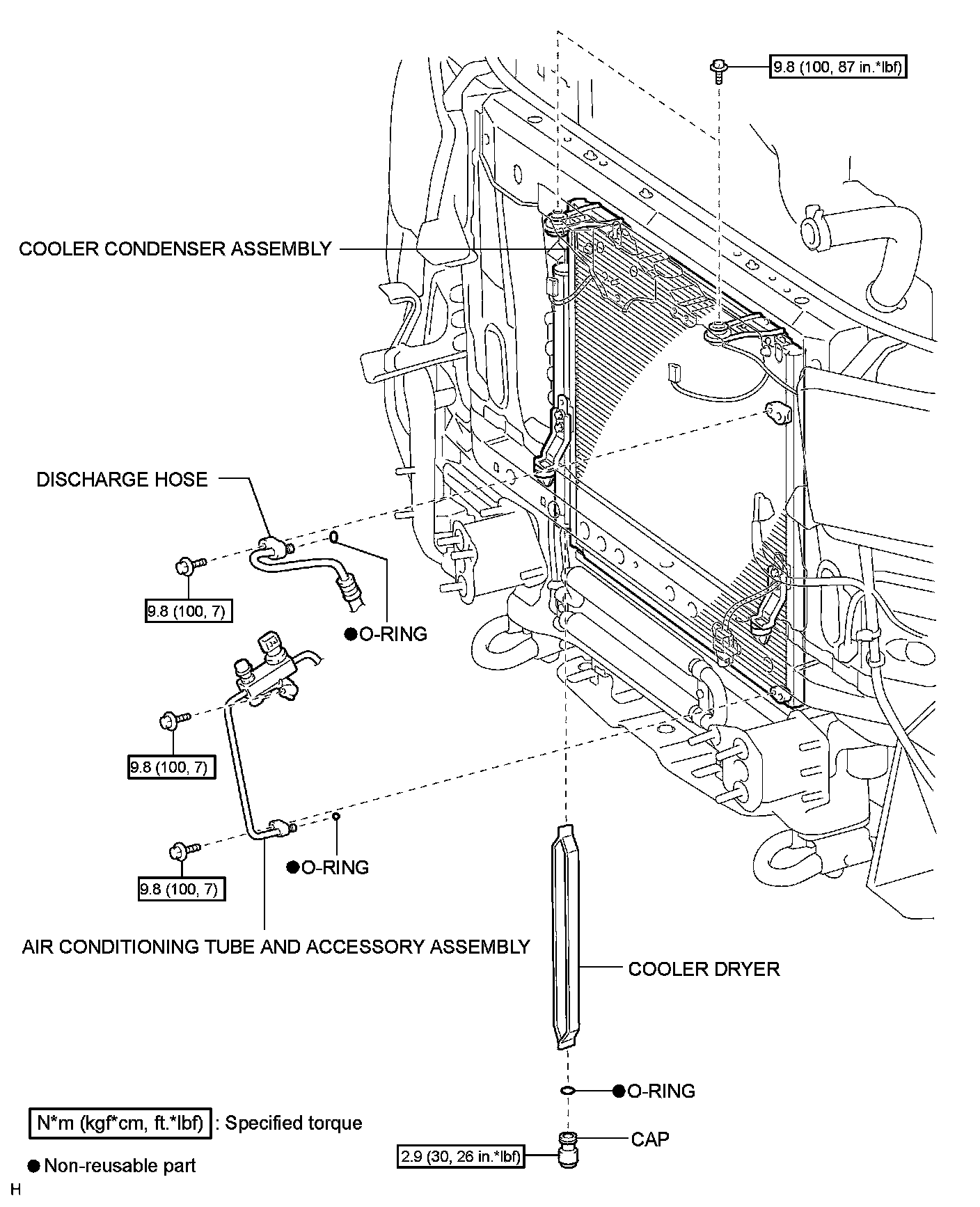 9.8 (100, 87 in.*lbf)

COOLER CONDENSER ASSEMBLY

DISCHARGE HOSE

9.8 (100, 7)

●O-RING

9.8 (100, 7)

●O-RING

9.8 (100, 7)

AIR CONDITIONING TUBE AND ACCESSORY ASSEMBLY

COOLER DRYER

●O-RING

N*m (kgf*cm, ft.*lbf) : Specified torque

CAP

2.9 (30, 26 in.*lbf)

● Non-reusable part

H