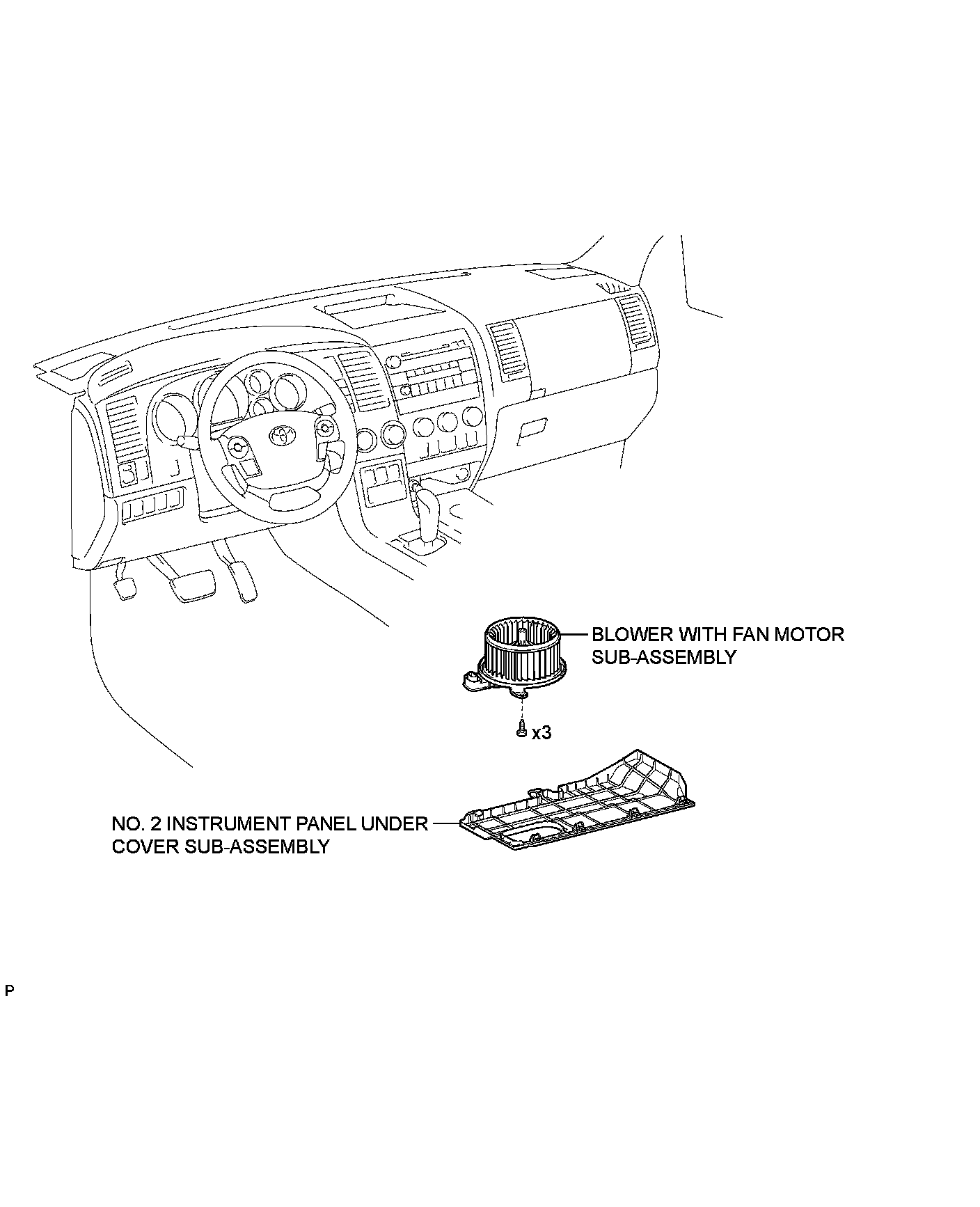 BLOWER WITH FAN MOTOR SUB-ASSEMBLY

x3

NO. 2 INSTRUMENT PANEL UNDER COVER SUB-ASSEMBLY

P