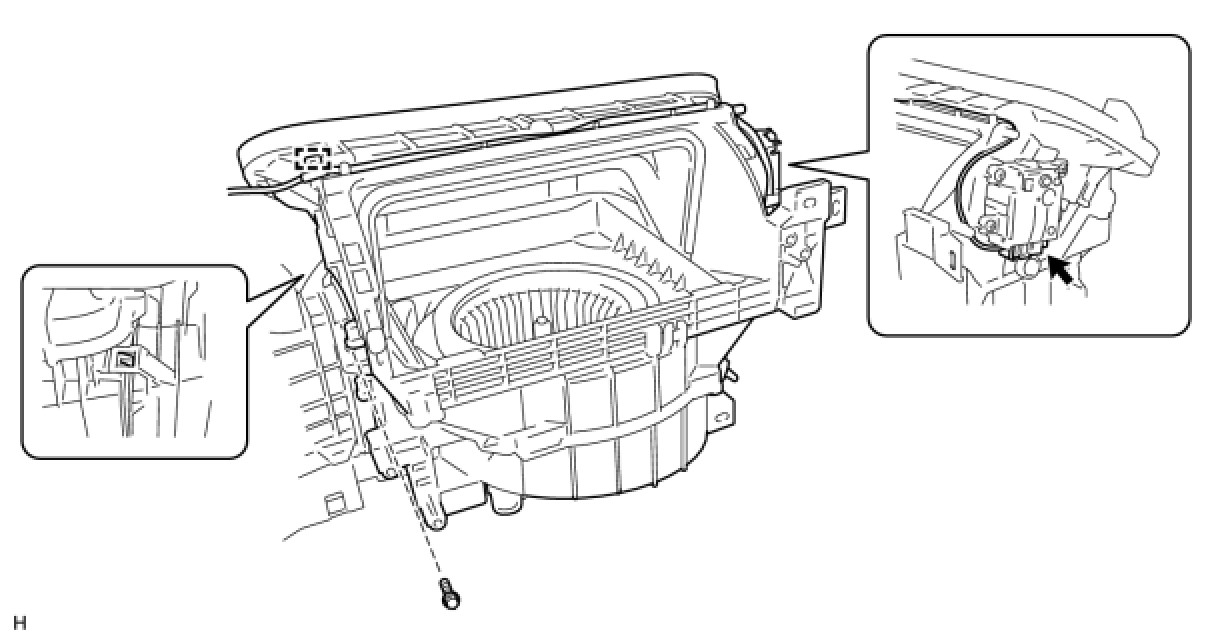 H