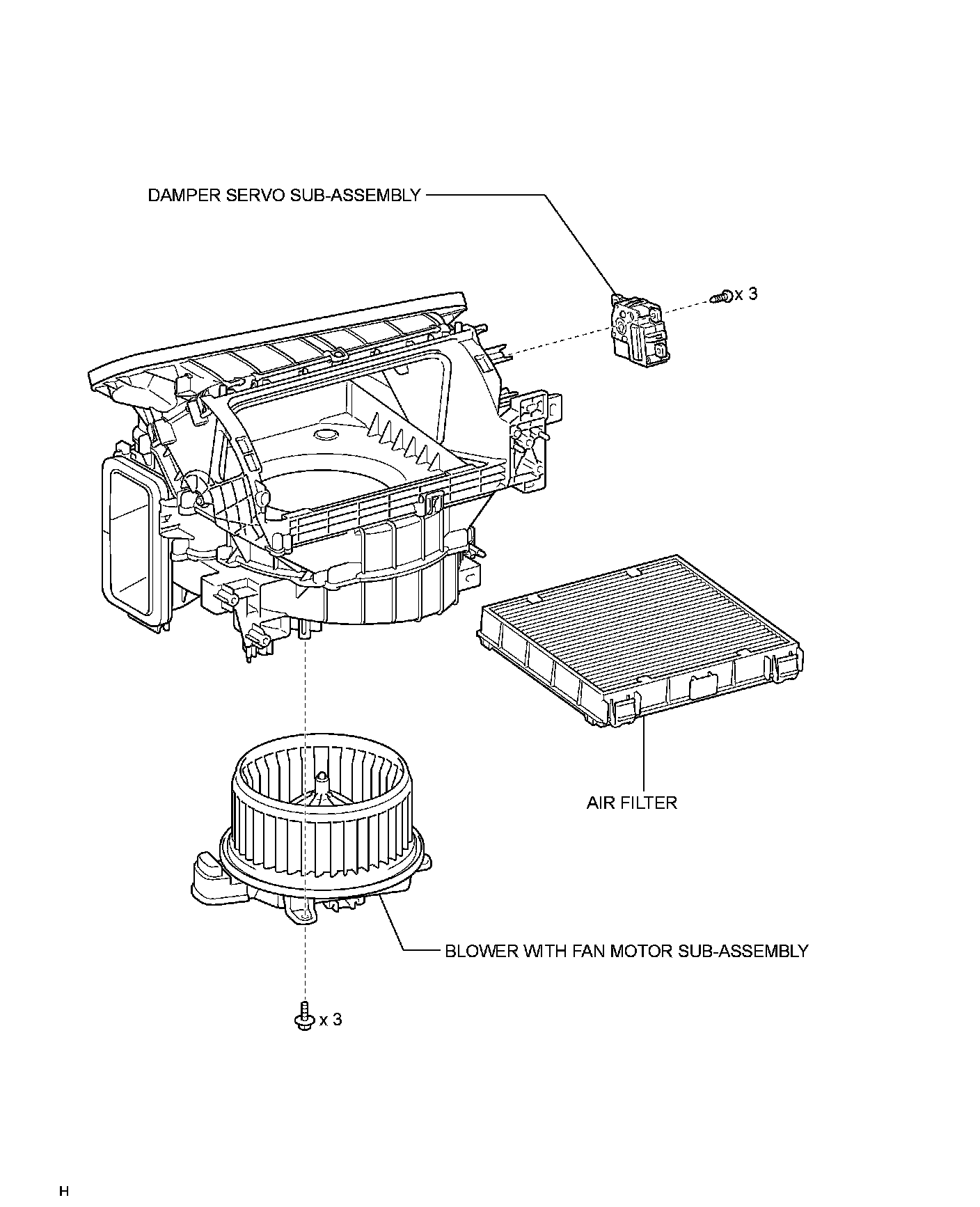 DAMPER SERVO SUB-ASSEMBLY

x 3

AIR FILTER

BLOWER WITH FAN MOTOR SUB-ASSEMBLY

x 3

H