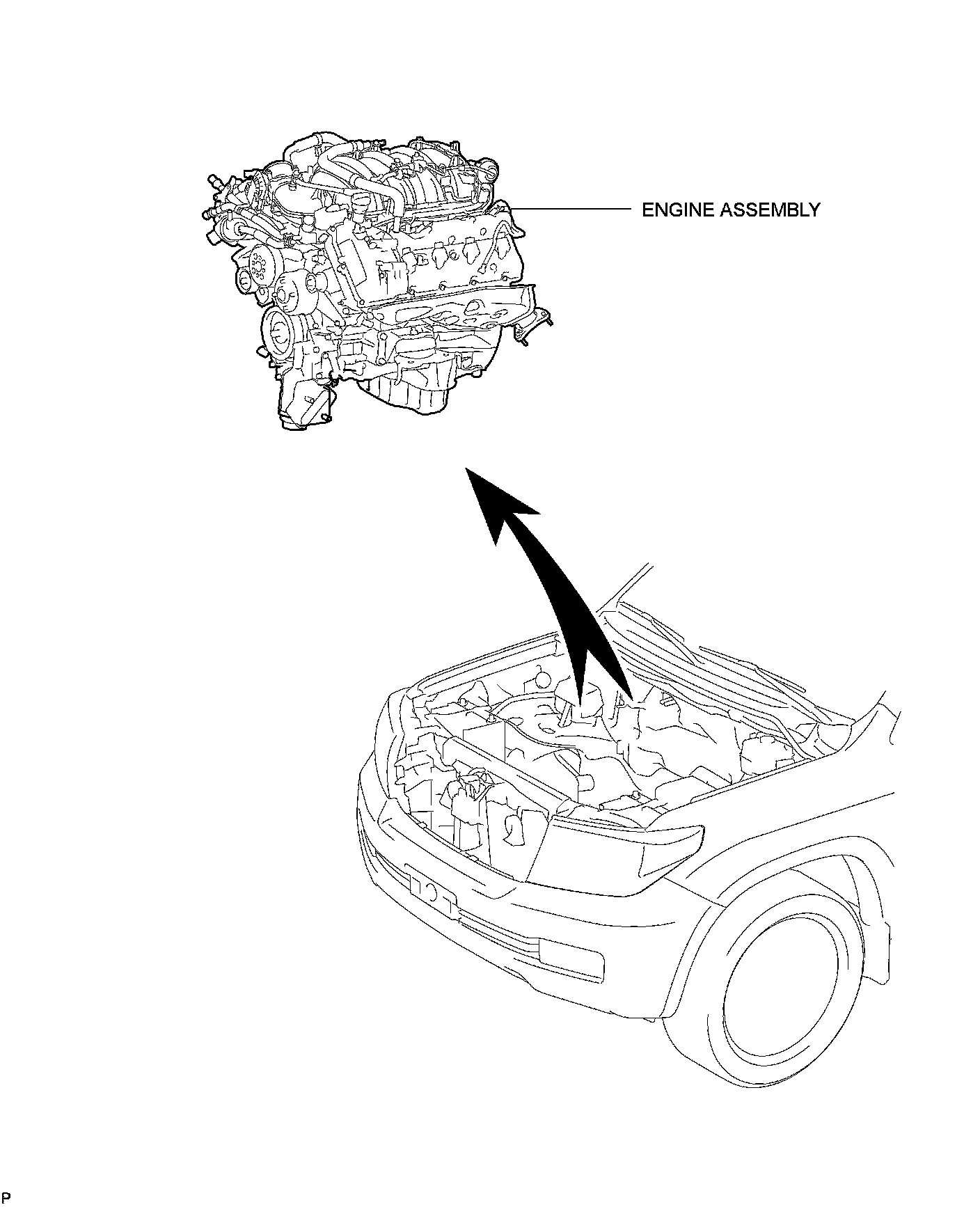 ENGINE ASSEMBLY

P