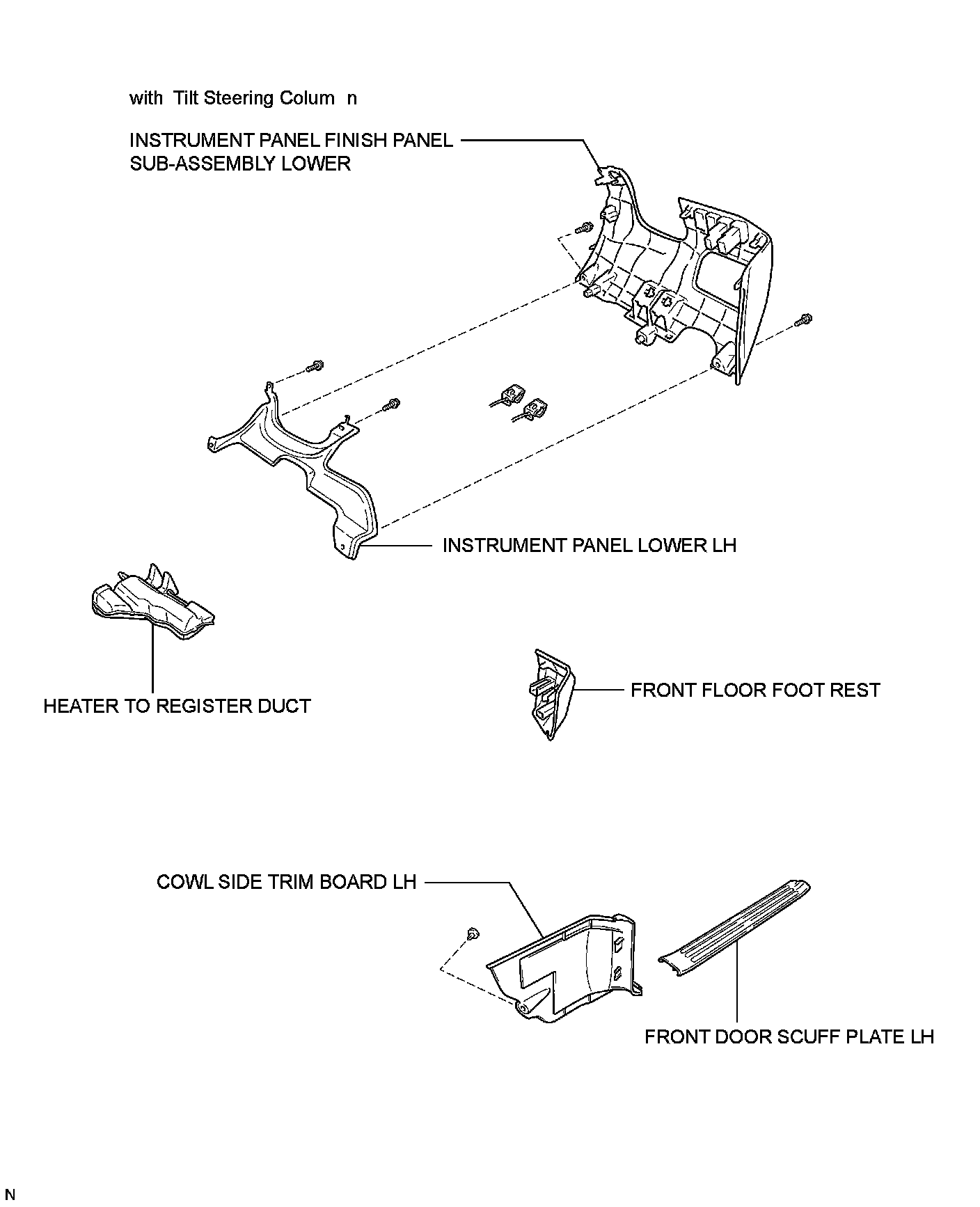 with Tilt Steering Colum n

INSTRUMENT PANEL FINISH PANEL SUB-ASSEMBLY LOWER

INSTRUMENT PANEL LOWER LH

HEATER TO REGISTER DUCT

FRONT FLOOR FOOT REST

COWL SIDE TRIM BOARD LH

FRONT DOOR SCUFF PLATE LH

N