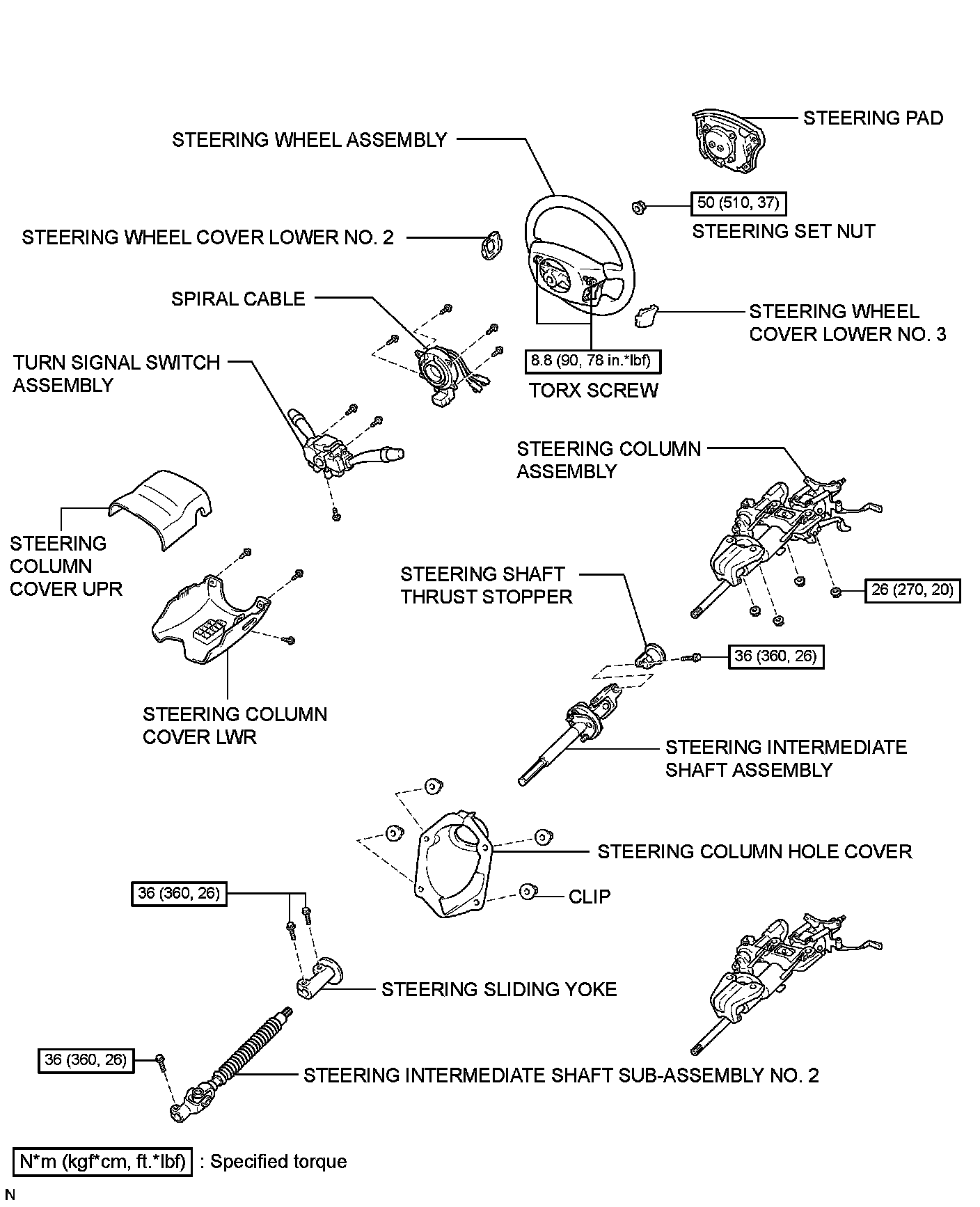 STEERING PAD

STEERING WHEEL ASSEMBLY

50 (510, 37)

STEERING SET NUT

STEERING WHEEL COVER LOWER NO. 2

SPIRAL CABLE

STEERING WHEEL COVER LOWER NO. 3

TURN SIGNAL SWITCH ASSEMBLY

8.8 (90, 78 in.*lbf)

TORX SCREW

STEERING COLUMN ASSEMBLY

STEERING COLUMN COVER UPR

STEERING SHAFT THRUST STOPPER

26 (270, 20)

36 (360, 26)

STEERING COLUMN COVER LWR

STEERING INTERMEDIATE SHAFT ASSEMBLY

STEERING COLUMN HOLE COVER

36 (360, 26)

CLIP

STEERING SLIDING YOKE

36 (360, 26)

STEERING INTERMEDIATE SHAFT SUB-ASSEMBLY NO. 2

N*m (kgf*cm, ft.*lbf) : Specified torque

N