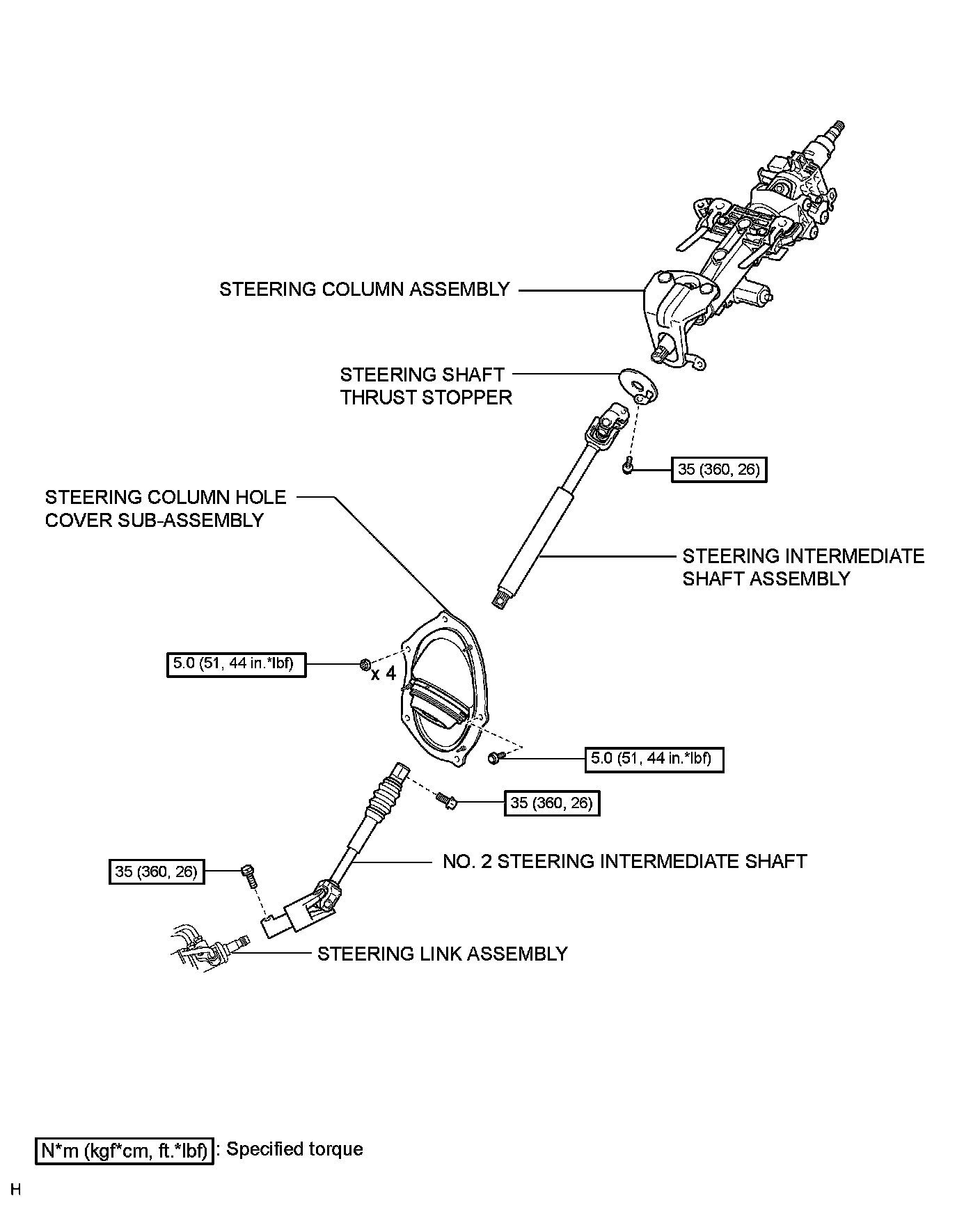 STEERING COLUMN ASSEMBLY

STEERING SHAFT THRUST STOPPER

35 (360, 26)

STEERING COLUMN HOLE COVER SUB-ASSEMBLY

STEERING INTERMEDIATE SHAFT ASSEMBLY

5.0 (51, 44 in.*lbf)

x 4

5.0 (51, 44 in.*lbf)

35 (360, 26)

35 (360, 26)

NO. 2 STEERING INTERMEDIATE SHAFT

STEERING LINK ASSEMBLY

N*m (kgf*cm, ft.*lbf) : Specified torque

H