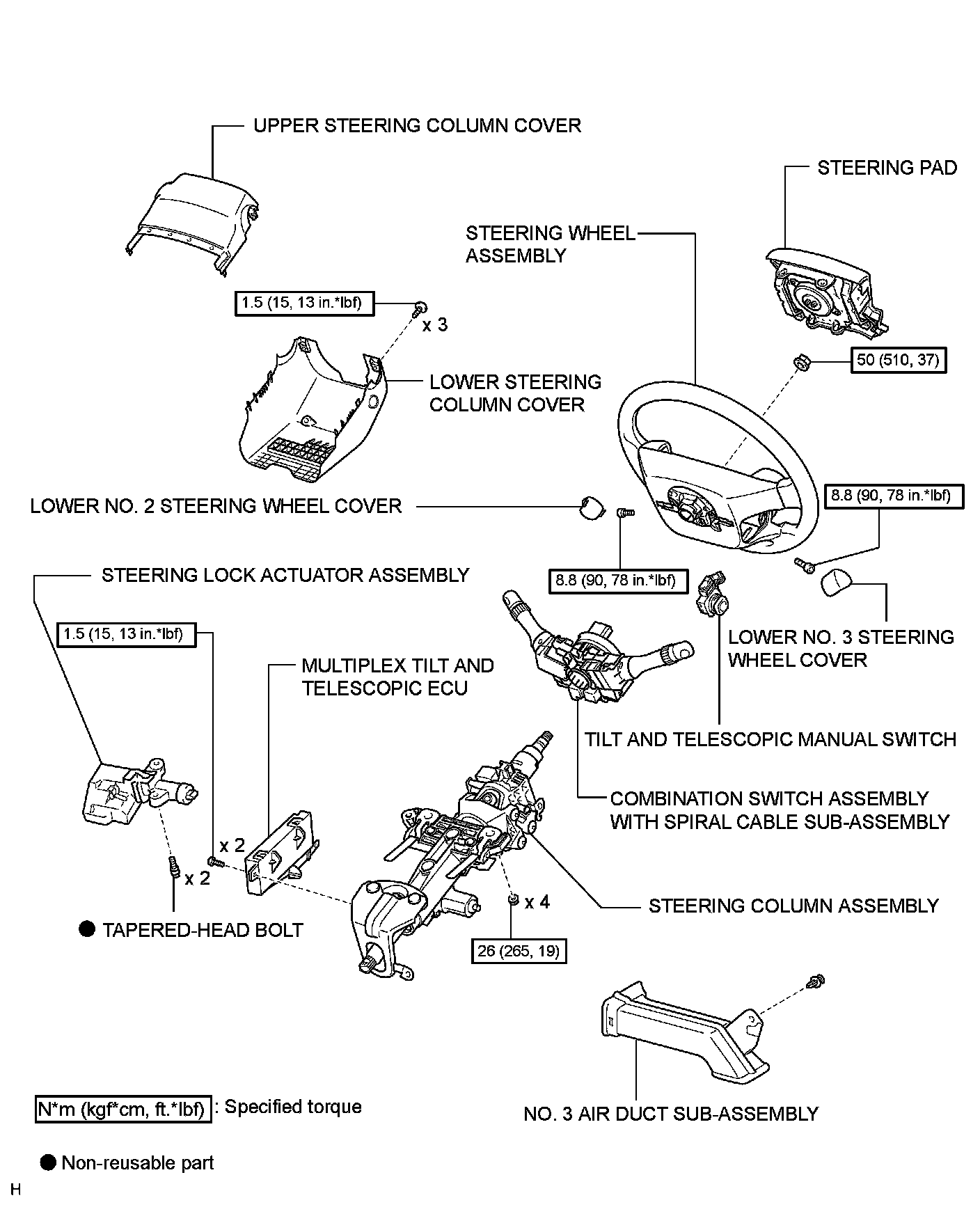 UPPER STEERING COLUMN COVER

STEERING PAD

STEERING WHEEL ASSEMBLY

1.5 (15, 13 in.*lbf)

x 3

50 (510, 37)

LOWER STEERING COLUMN COVER

LOWER NO. 2 STEERING WHEEL COVER

8.8 (90, 78 in.*lbf)

STEERING LOCK ACTUATOR ASSEMBLY

8.8 (90, 78 in.*lbf)

1.5 (15, 13 in.*lbf)

LOWER NO. 3 STEERING WHEEL COVER

MULTIPLEX TILT AND TELESCOPIC ECU

TILT AND TELESCOPIC MANUAL SWITCH

COMBINATION SWITCH ASSEMBLY WITH SPIRAL CABLE SUB-ASSEMBLY

x 2

x 2

x 4

STEERING COLUMN ASSEMBLY

● TAPERED-HEAD BOLT

26 (265, 19)

N*m (kgf*cm, ft.*lbf) : Specified torque

NO. 3 AIR DUCT SUB-ASSEMBLY

● Non-reusable part

H