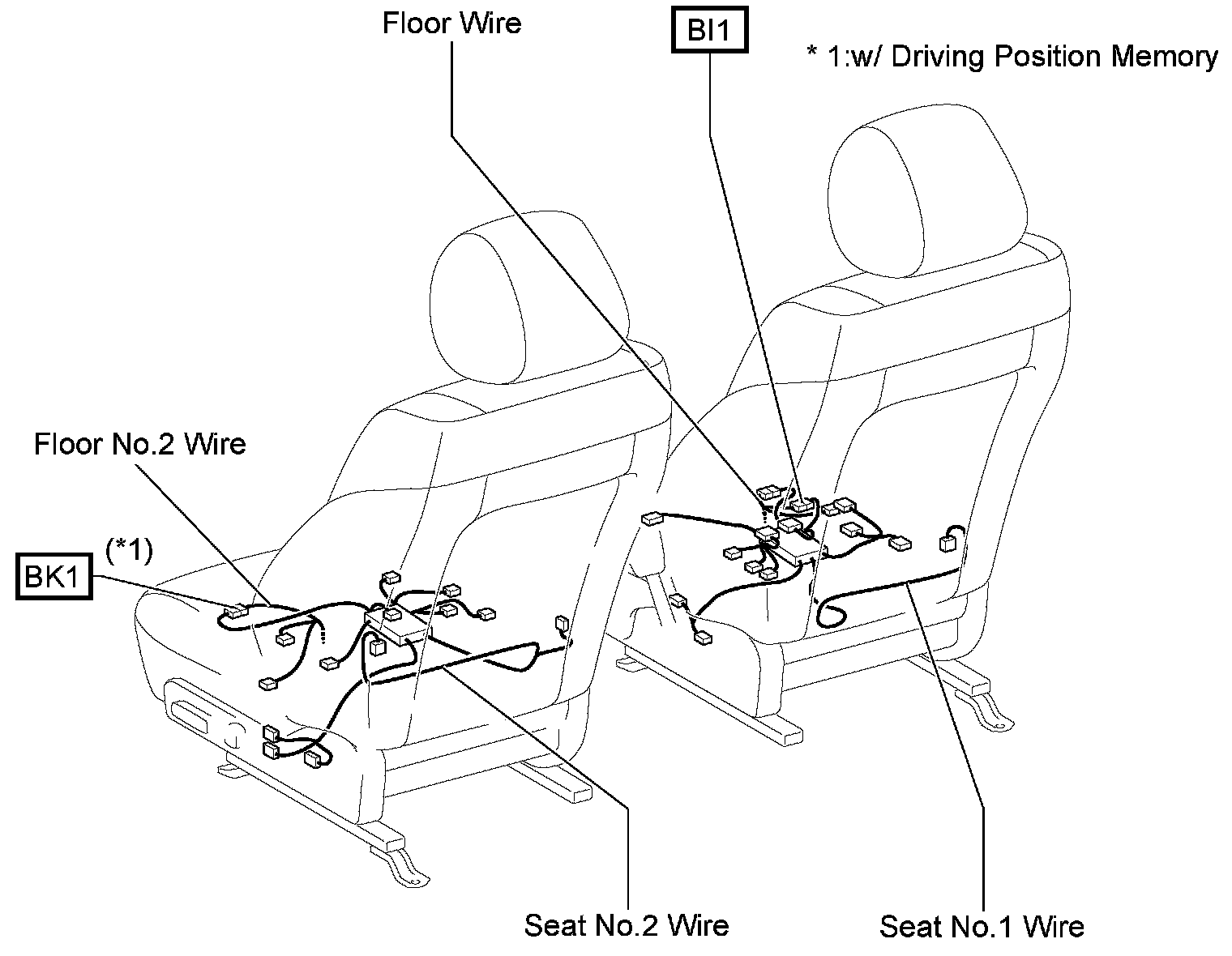 Floor Wire

BI1

* 1:w/ Driving Position Memory

Floor No.2 Wire

(*1)

BK1

Seat No.2 Wire

Seat No.1 Wire