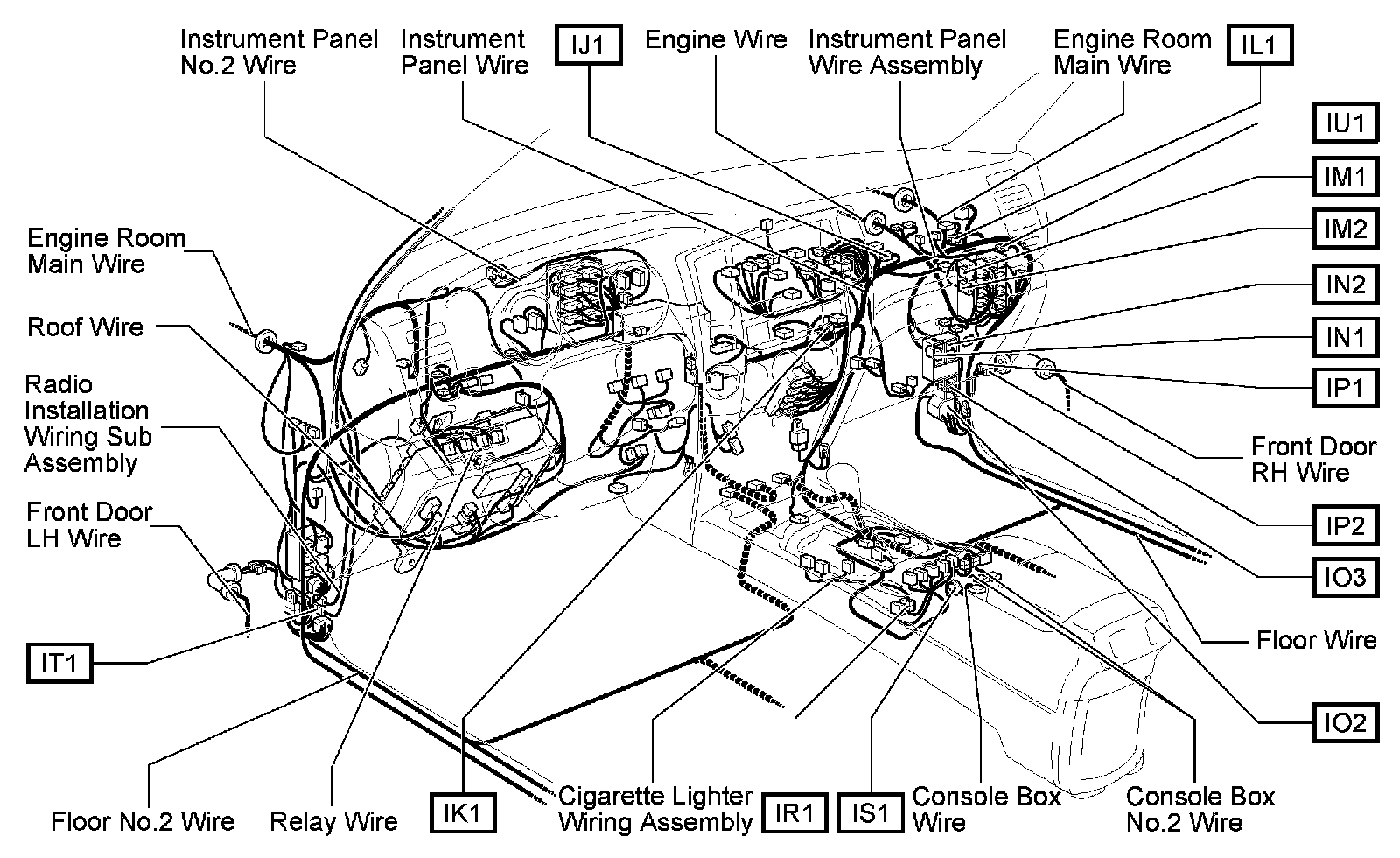 Instrument Panel No.2 Wire

Instrument Panel Wire

IJ1

Engine Wire

Instrument Panel Wire Assembly

Engine Room Main Wire

IL1

IU1

IM1

IM2

IN2

IN1

IP1

Front Door RH Wire

IP2

IO3

Floor Wire

IO2

Engine Room Main Wire

Roof Wire

Radio Installation Wiring Sub Assembly

Front Door LH Wire

IT1

Floor No.2 Wire

Relay Wire

IK1

Cigarette Lighter Wiring Assembly

IR1

IS1

Console Box Wire

Console Box No.2 Wire