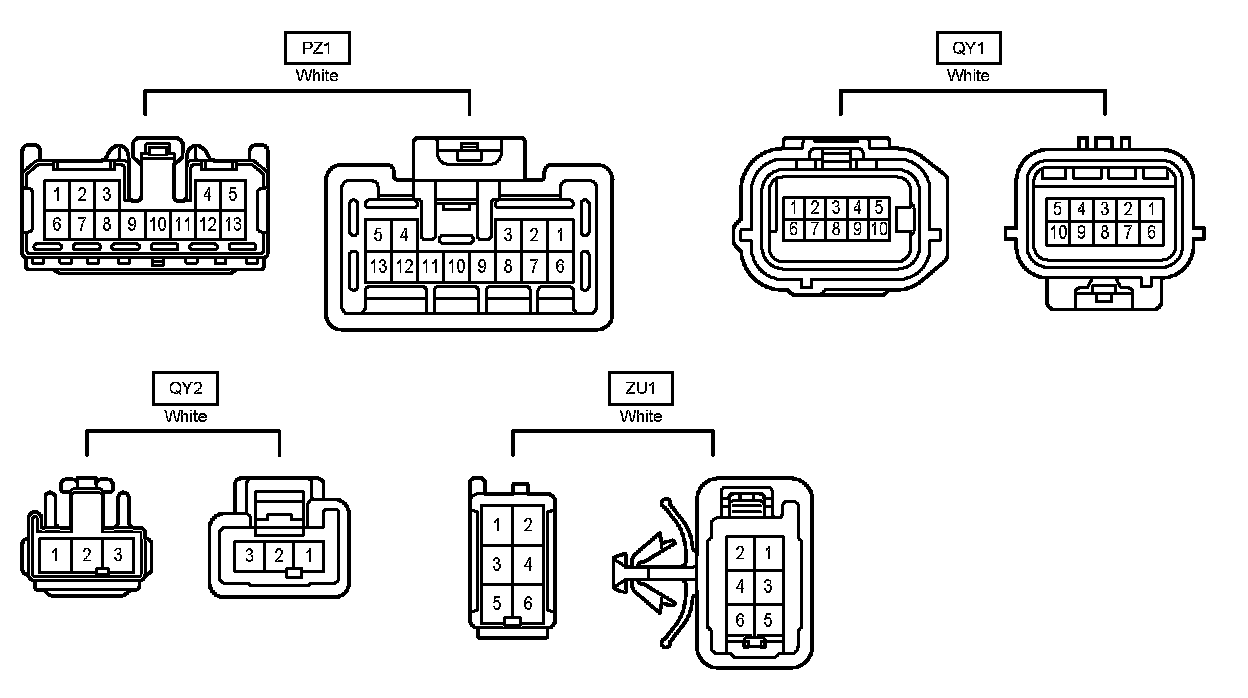 PZ1
White

1 2 3 4 5
6 7 8 9 10 11 12 13

5 4 3 2 1
13 12 11 10 9 8 7 6

QY1
White

1 2 3 4 5
6 7 8 9 10

5 4 3 2 1
10 9 8 7 6

QY2
White

1 2 3

3 2 1

ZU1
White

1 2
3 4
5 6

2 1
4 3
6 5