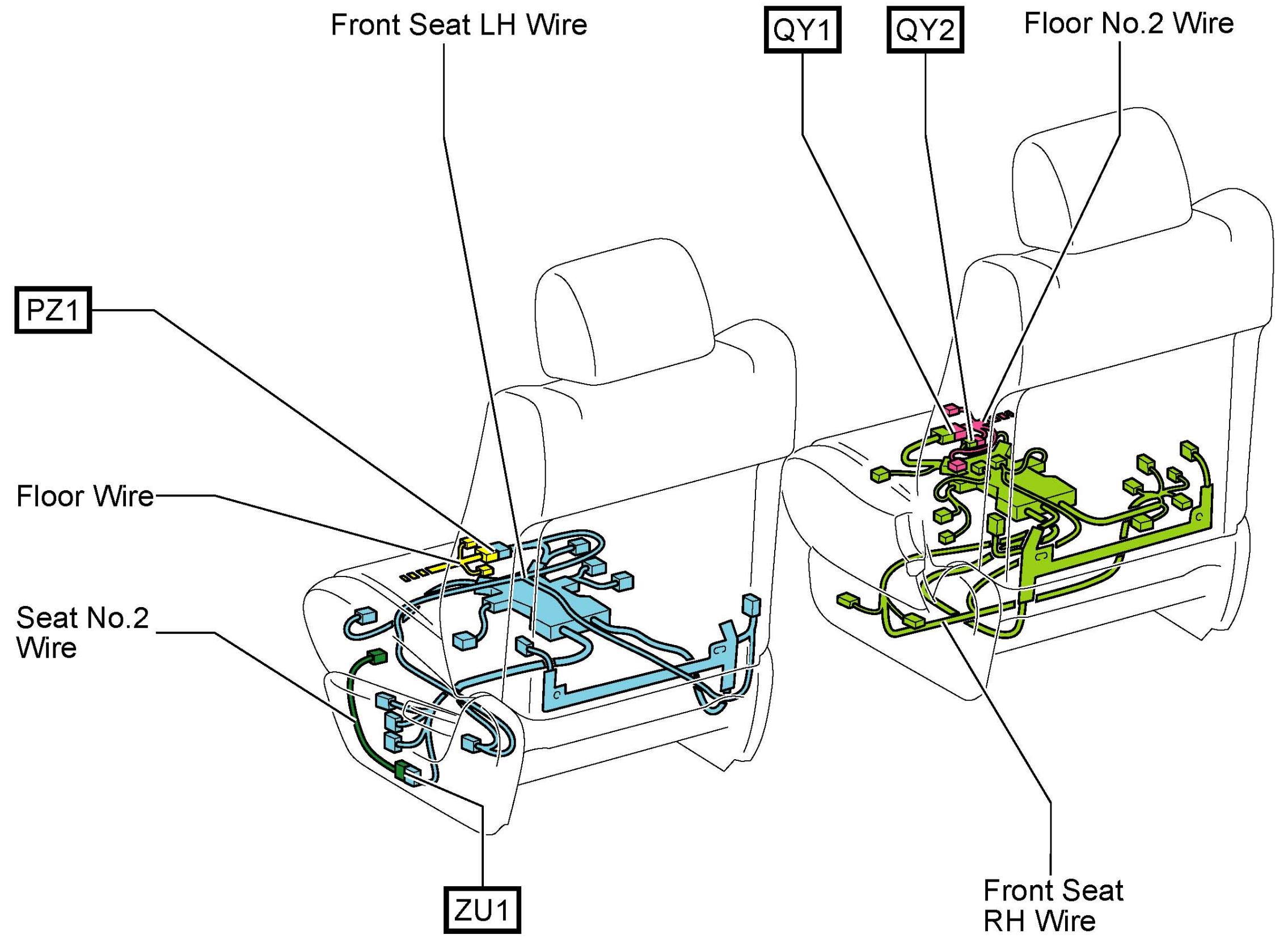 Front Seat LH Wire

QY1

QY2

Floor No.2 Wire

PZ1

Floor Wire

Seat No.2 Wire

ZU1

Front Seat RH Wire