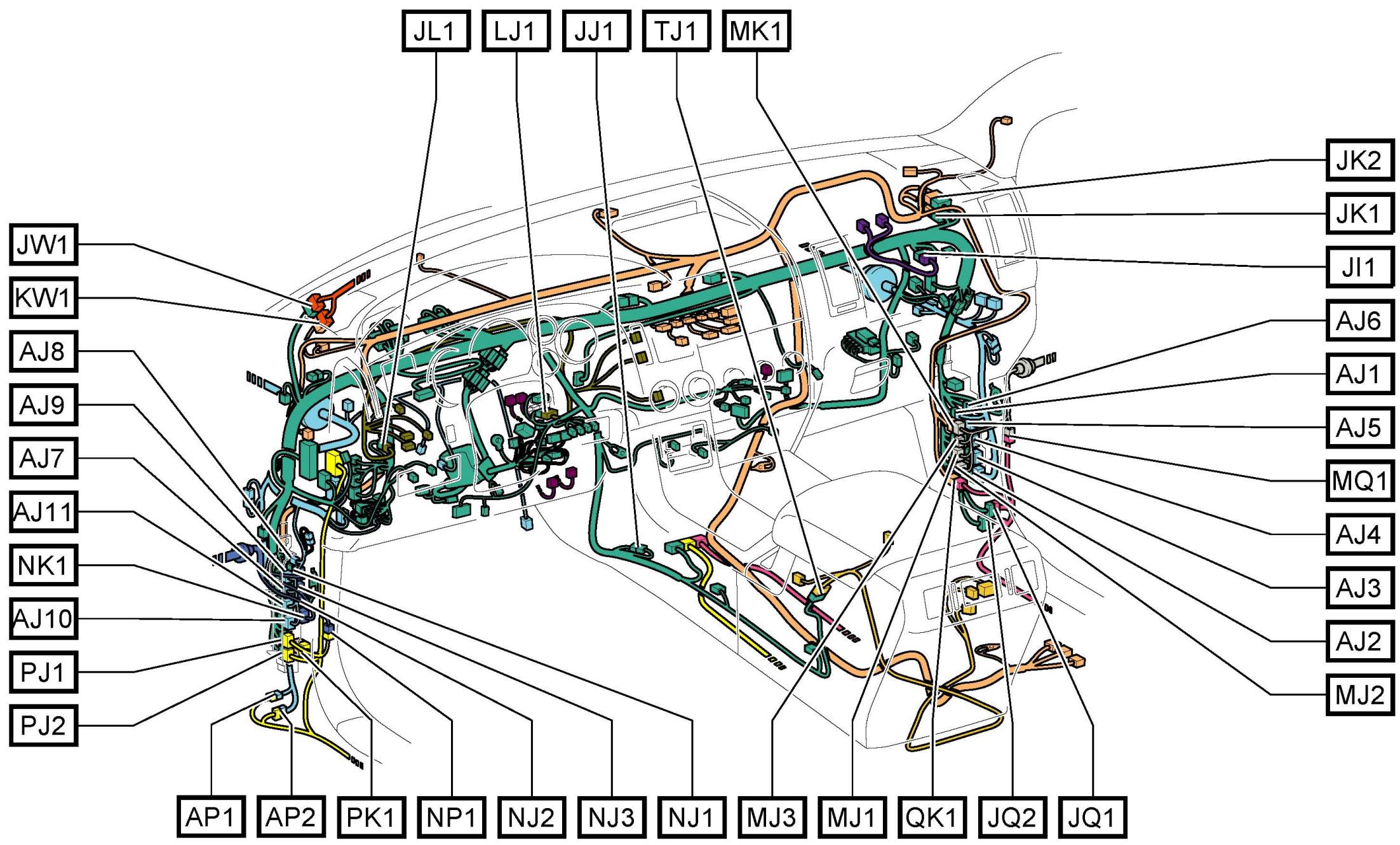 JL1
LJ1
JJ1
TJ1
MK1

JW1
KW1
AJ8
AJ9
AJ7
AJ11
NK1
AJ10
PJ1
PJ2

JK2
JK1
JI1
AJ6
AJ1
AJ5
MQ1
AJ4
AJ3
AJ2
MJ2

AP1
AP2
PK1
NP1
NJ2
NJ3
NJ1
MJ3
MJ1
QK1
JQ2
JQ1