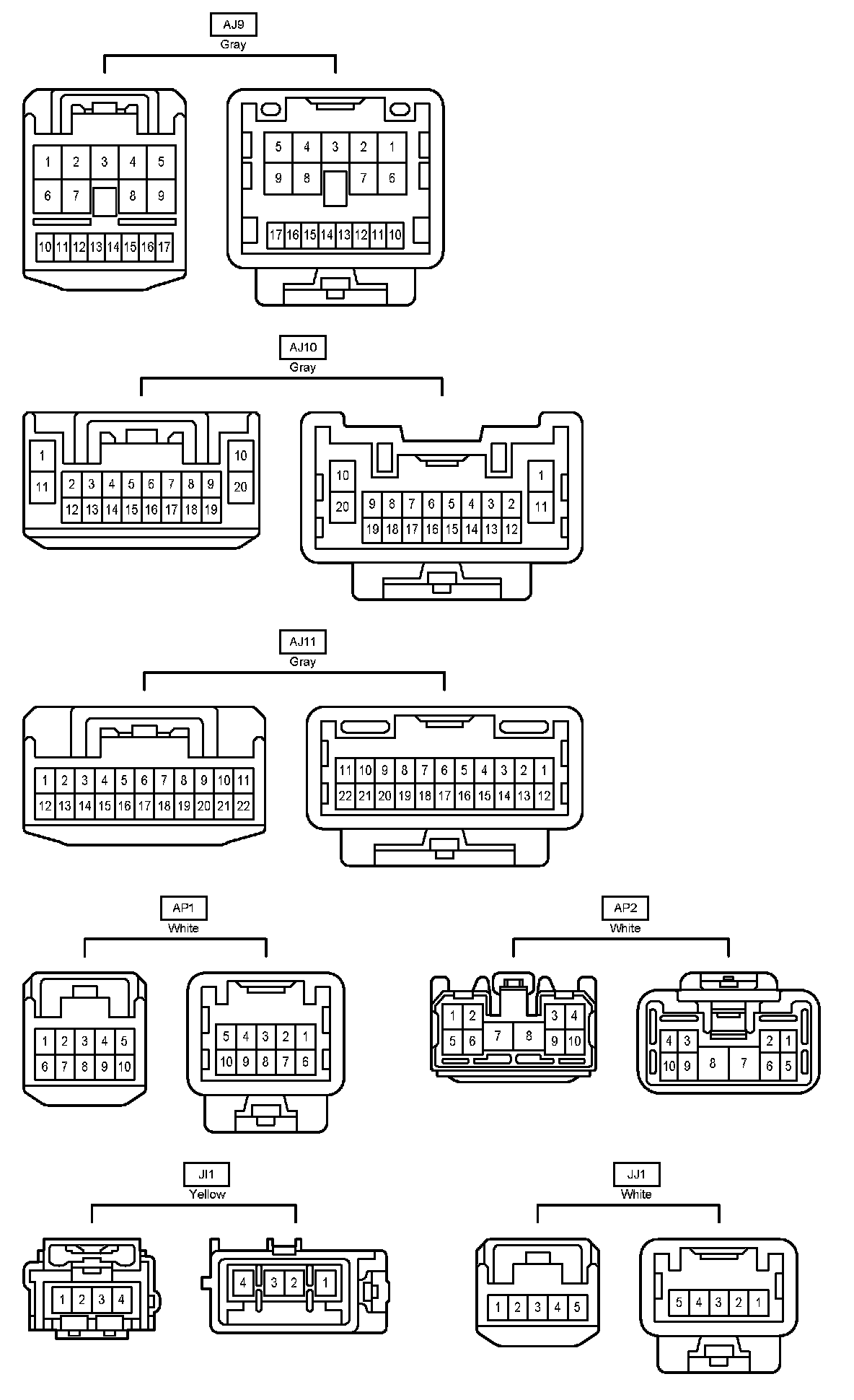 AJ9
Gray

1 2 3 4 5
6 7 8 9
10 11 12 13 14 15 16 17

5 4 3 2 1
9 8 7 6
17 16 15 14 13 12 11 10

AJ10
Gray

1
11
2 3 4 5 6 7 8 9
12 13 14 15 16 17 18 19
10
20

10
20
9 8 7 6 5 4 3 2
19 18 17 16 15 14 13 12
1
11

AJ11
Gray

1 2 3 4 5 6 7 8 9 10 11
12 13 14 15 16 17 18 19 20 21 22

11 10 9 8 7 6 5 4 3 2 1
22 21 20 19 18 17 16 15 14 13 12

AP1
White

1 2 3 4 5
6 7 8 9 10

5 4 3 2 1
10 9 8 7 6

AP2
White

1 2
5 6
7 8
3 4
9 10

4 3
10 9
8 7
2 1
6 5

JI1
Yellow

1 2 3 4

4 3 2 1

JJ1
White

1 2 3 4 5

5 4 3 2 1