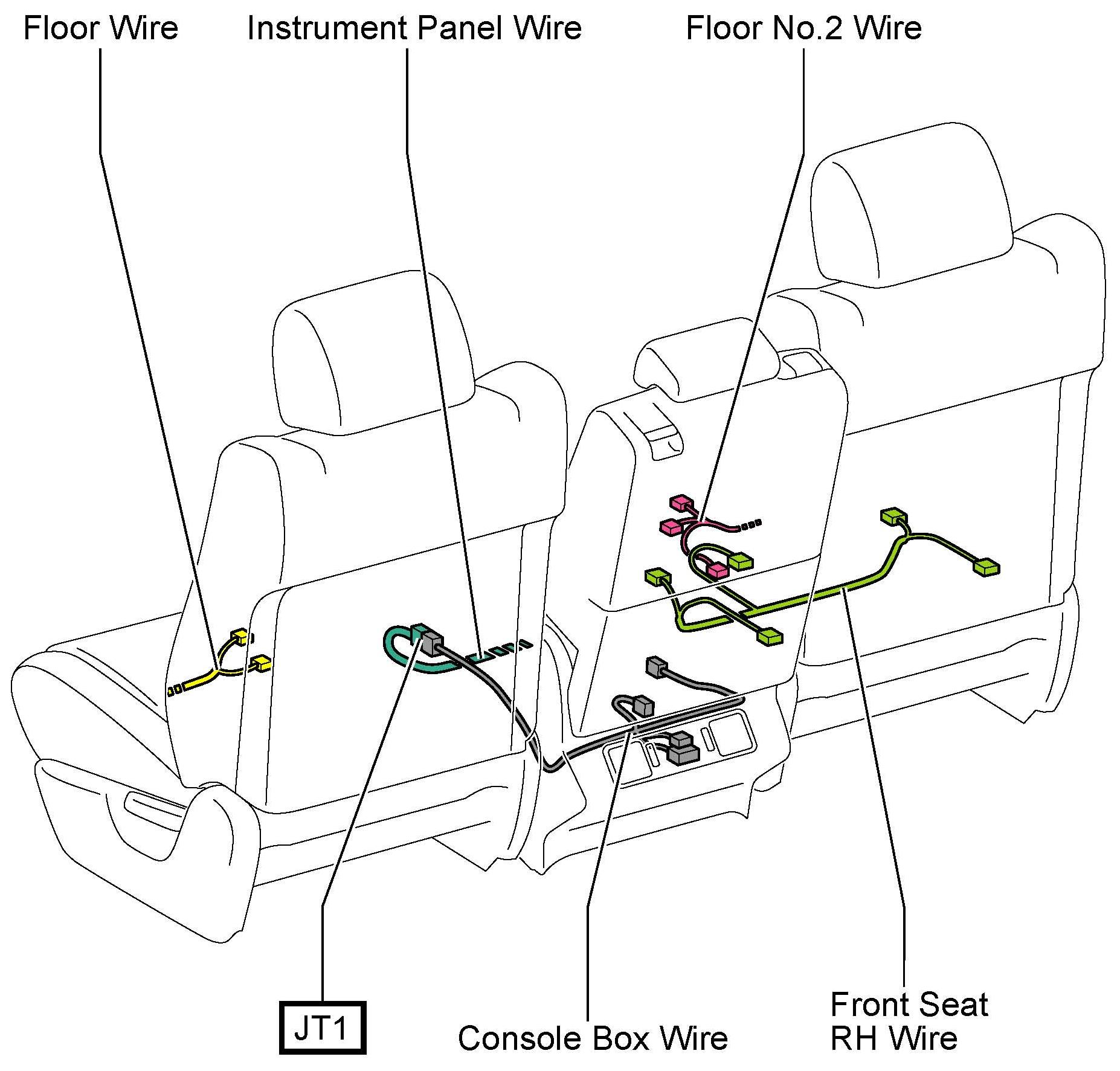 Floor Wire

Instrument Panel Wire

Floor No.2 Wire

JT1

Console Box Wire

Front Seat RH Wire