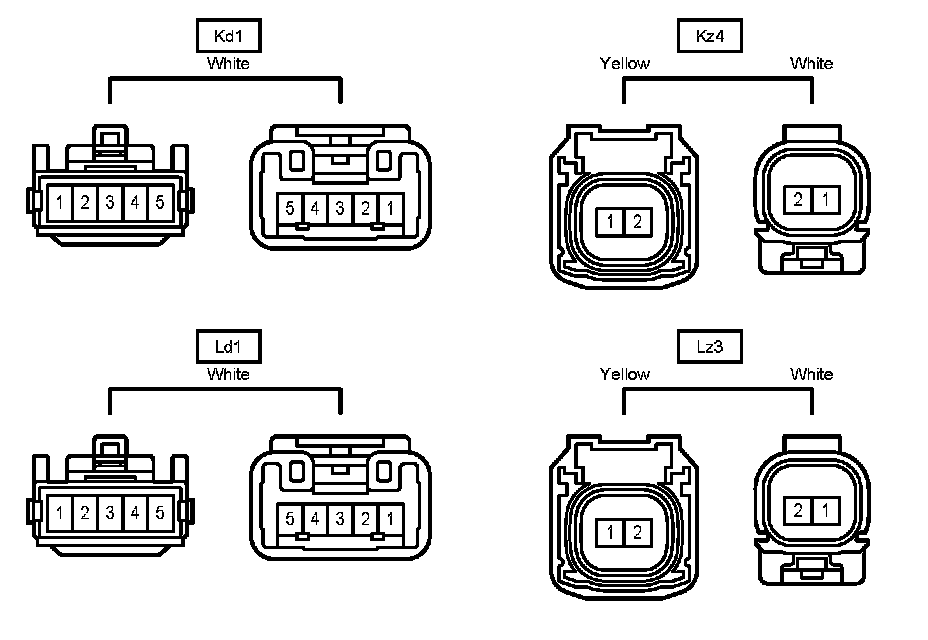 Kd1
White

1 2 3 4 5

5 4 3 2 1

Kz4
Yellow
White

1 2

2 1

Ld1
White

1 2 3 4 5

5 4 3 2 1

Lz3
Yellow
White

1 2

2 1