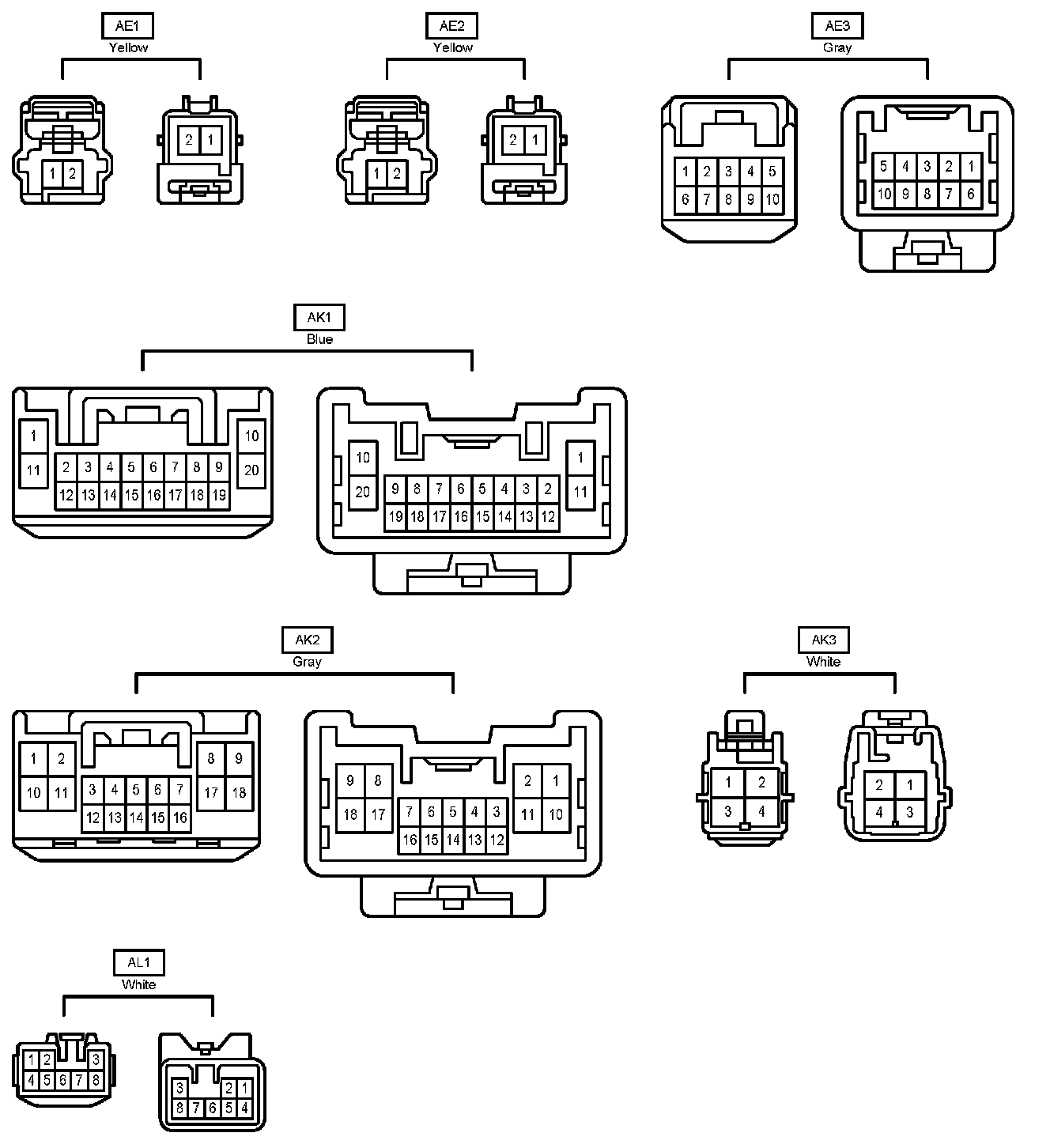 AE1
Yellow

1 2

2 1

AE2
Yellow

1 2

2 1

AE3
Gray

1 2 3 4 5
6 7 8 9 10

5 4 3 2 1
10 9 8 7 6

AK1
Blue

1
11
2 3 4 5 6 7 8 9
12 13 14 15 16 17 18 19
10
20

10
20
9 8 7 6 5 4 3 2
19 18 17 16 15 14 13 12
1
11

AK2
Gray

1 2
10 11
3 4 5 6 7
12 13 14 15 16
8 9
17 18

9 8
18 17
7 6 5 4 3
16 15 14 13 12
2 1
11 10

AK3
White

1 2
3 4

2 1
4 3

AL1
White

1 2 3
4 5 6 7 8

3 2 1
8 7 6 5 4