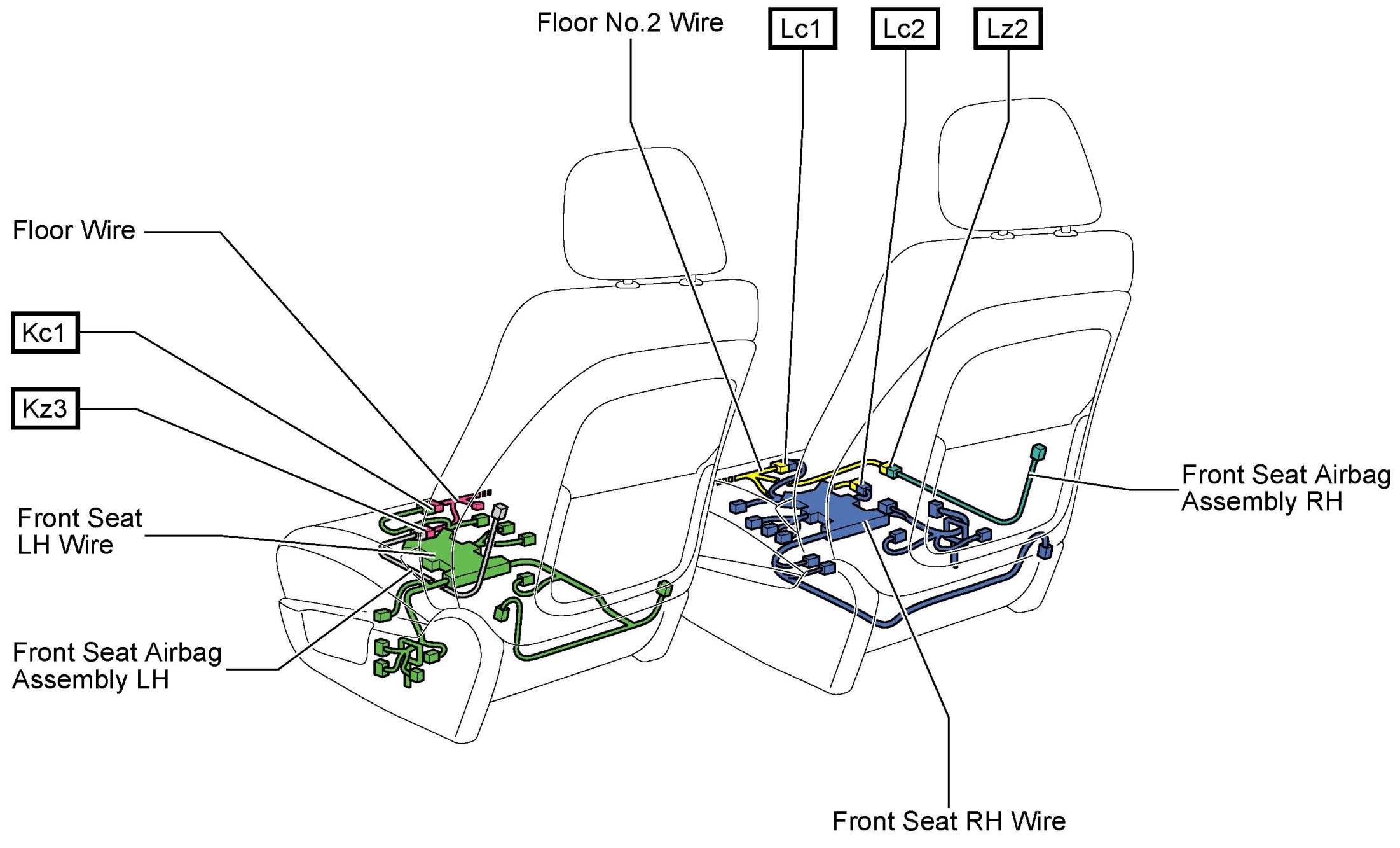 Floor No.2 Wire

Lc1

Lc2

Lz2

Floor Wire

Kc1

Kz3

Front Seat LH Wire

Front Seat Airbag Assembly LH

Front Seat Airbag Assembly RH

Front Seat RH Wire