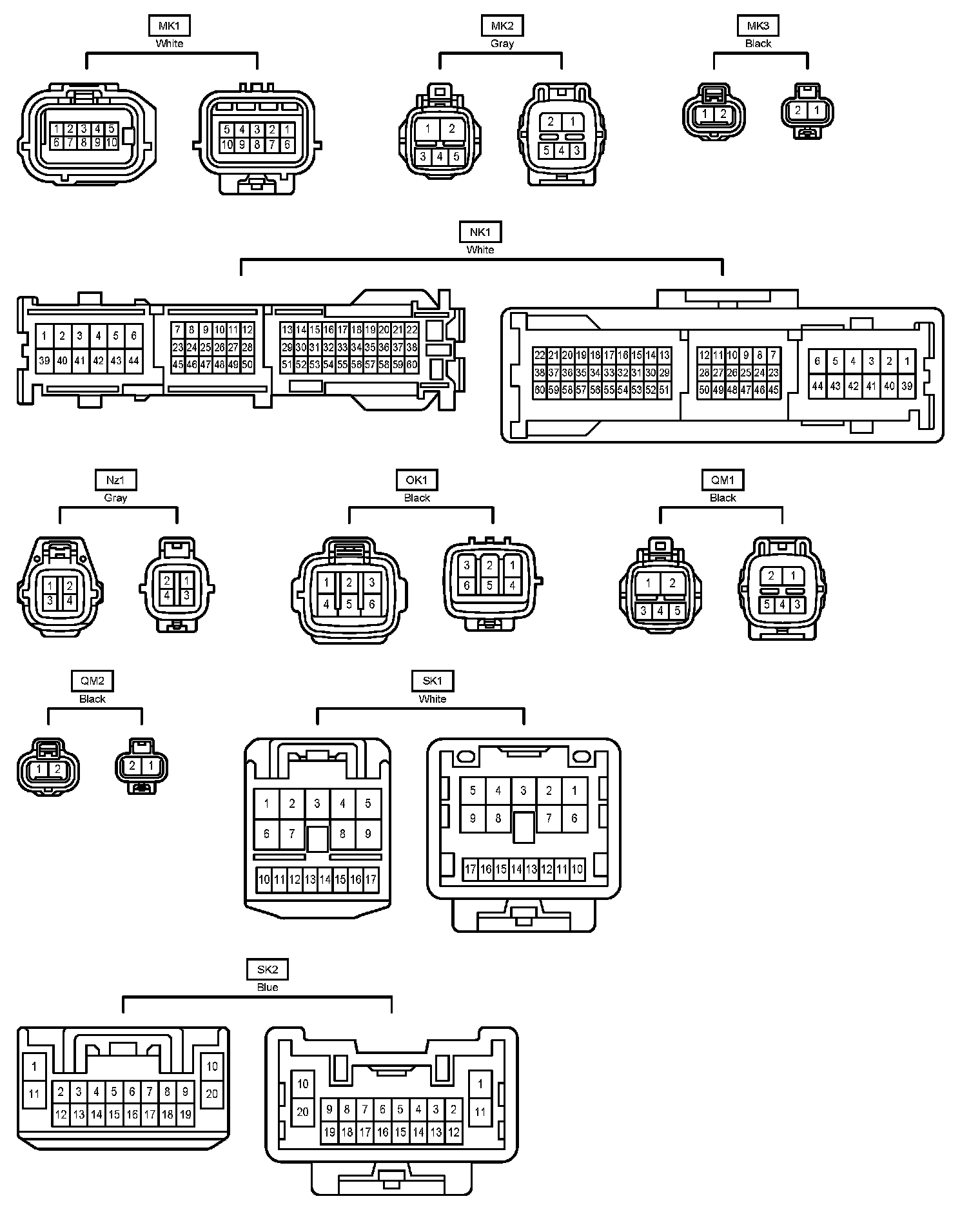 MK1
White

1 2 3 4 5
6 7 8 9 10

5 4 3 2 1
10 9 8 7 6

MK2
Gray

1 2
3 4 5

2 1
5 4 3

MK3
Black

1 2

2 1

NK1
White

1 2 3 4 5 6
39 40 41 42 43 44

7 8 9 10 11 12
23 24 25 26 27 28
45 46 47 48 49 50

13 14 15 16 17 18 19 20 21 22
29 30 31 32 33 34 35 36 37 38
51 52 53 54 55 56 57 58 59 60

22 21 20 19 18 17 16 15 14 13
38 37 36 35 34 33 32 31 30 29
60 59 58 57 56 55 54 53 52 51

12 11 10 9 8 7
28 27 26 25 24 23
50 49 48 47 46 45

6 5 4 3 2 1
44 43 42 41 40 39

Nz1
Gray

1 2
3 4

2 1
4 3

OK1
Black

1 2 3
4 5 6

3 2 1
6 5 4

QM1
Black

1 2
3 4 5

2 1
5 4 3

QM2
Black

1 2

2 1

SK1
White

1 2 3 4 5
6 7 8 9
10 11 12 13 14 15 16 17

5 4 3 2 1
9 8 7 6
17 16 15 14 13 12 11 10

SK2
Blue

1
11
2 3 4 5 6 7 8 9
12 13 14 15 16 17 18 19
10
20

10
20
9 8 7 6 5 4 3 2
19 18 17 16 15 14 13 12
1
11