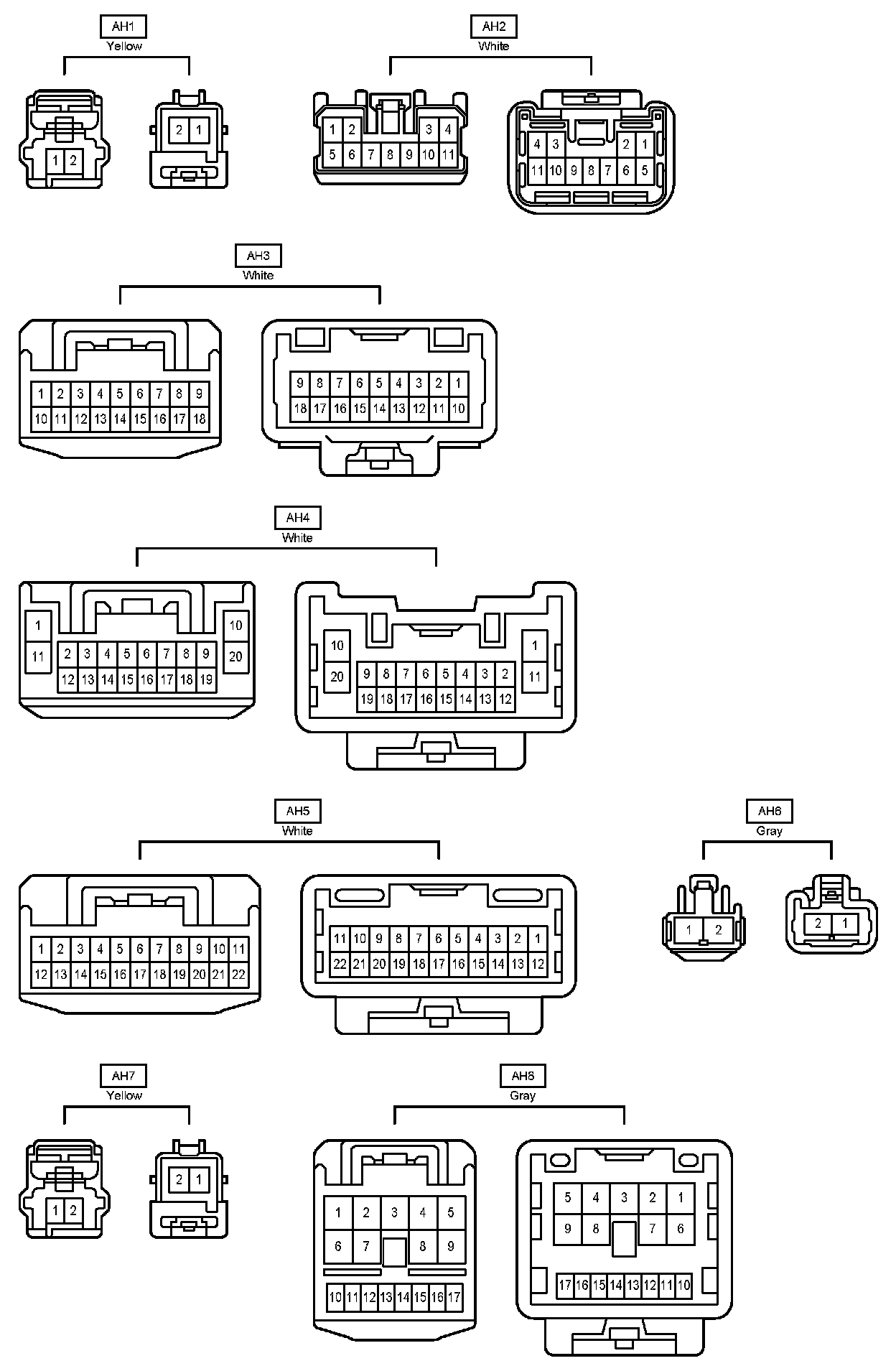 AH1
Yellow

1 2

2 1

AH2
White

1 2 3 4
5 6 7 8 9 10 11

4 3 2 1
11 10 9 8 7 6 5

AH3
White

1 2 3 4 5 6 7 8 9
10 11 12 13 14 15 16 17 18

9 8 7 6 5 4 3 2 1
18 17 16 15 14 13 12 11 10

AH4
White

1
11
2 3 4 5 6 7 8 9
12 13 14 15 16 17 18 19
10
20

10
20
9 8 7 6 5 4 3 2
19 18 17 16 15 14 13 12
1
11

AH5
White

1 2 3 4 5 6 7 8 9 10 11
12 13 14 15 16 17 18 19 20 21 22

11 10 9 8 7 6 5 4 3 2 1
22 21 20 19 18 17 16 15 14 13 12

AH6
Gray

1 2

2 1

AH7
Yellow

1 2

2 1

AH8
Gray

1 2 3 4 5
6 7 8 9
10 11 12 13 14 15 16 17

5 4 3 2 1
9 8 7 6
17 16 15 14 13 12 11 10