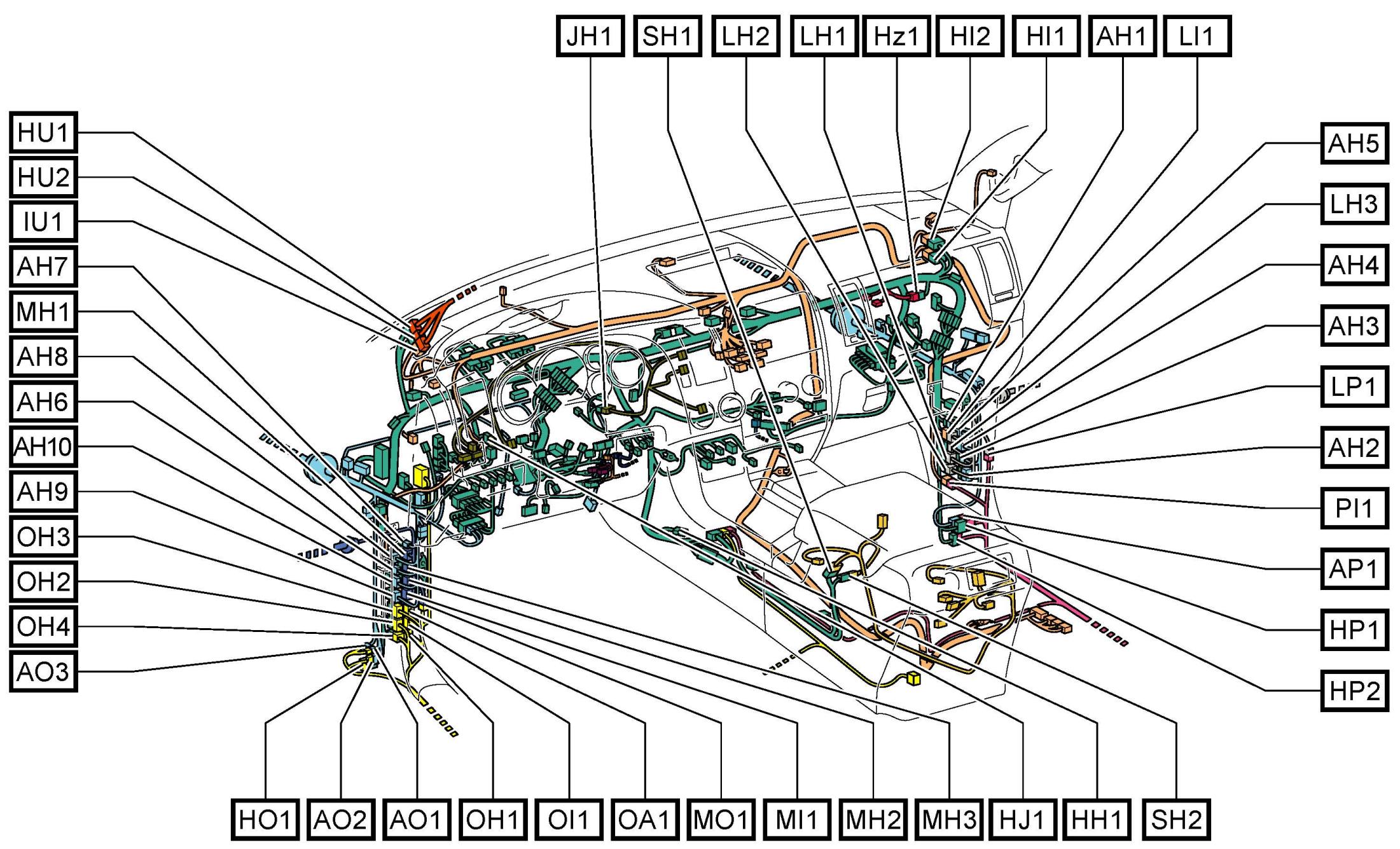 JH1
SH1
LH2
LH1
Hz1
HI2
HI1
AH1
LI1

HU1
HU2
IU1
AH7
MH1
AH8
AH6
AH10
AH9
OH3
OH2
OH4
AO3

AH5
LH3
AH4
AH3
LP1
AH2
PI1
AP1
HP1
HP2

HO1
AO2
AO1
OH1
OI1
OA1
MO1
MI1
MH2
MH3
HJ1
HH1
SH2