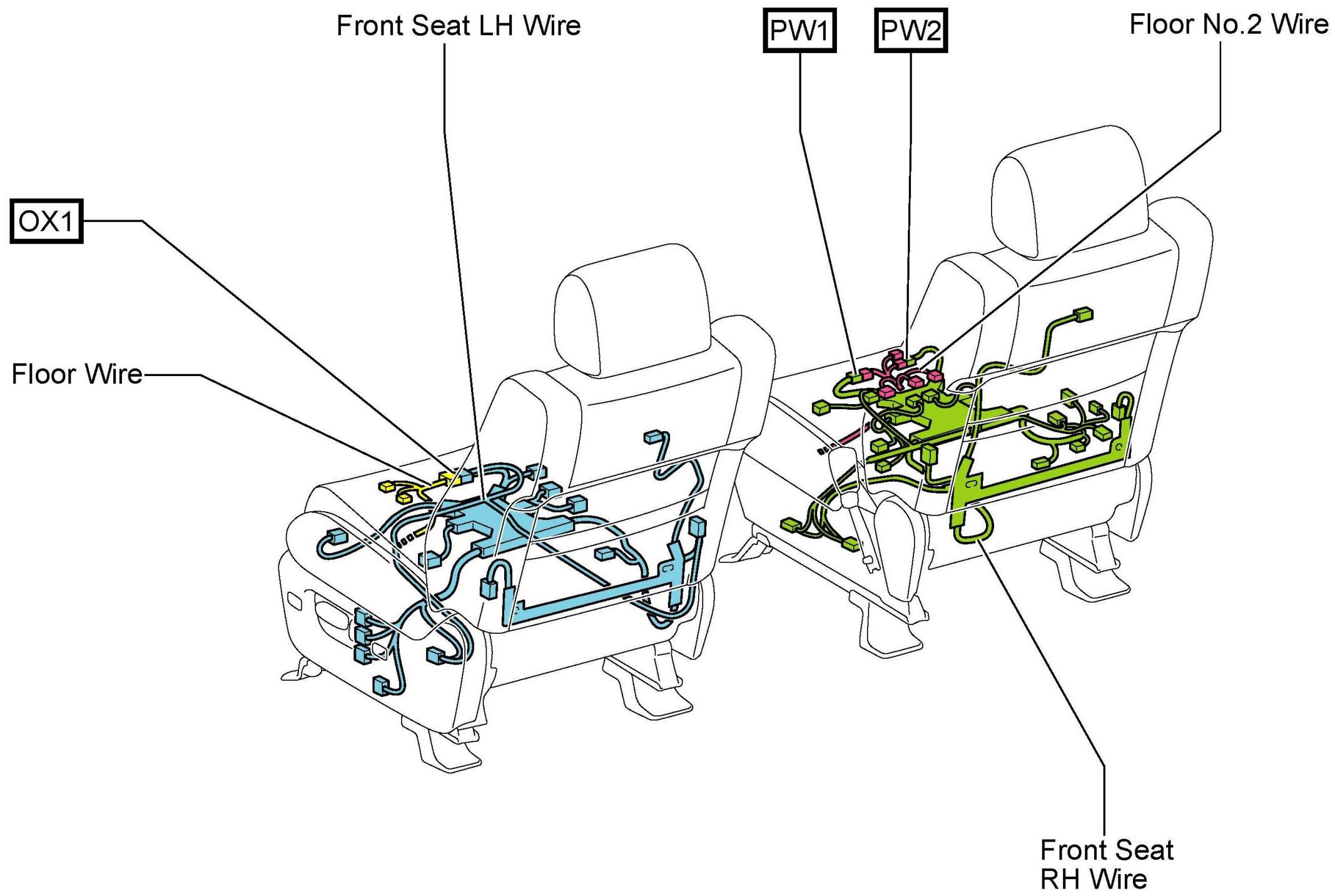 Front Seat LH Wire

PW1

PW2

Floor No.2 Wire

OX1

Floor Wire

Front Seat RH Wire