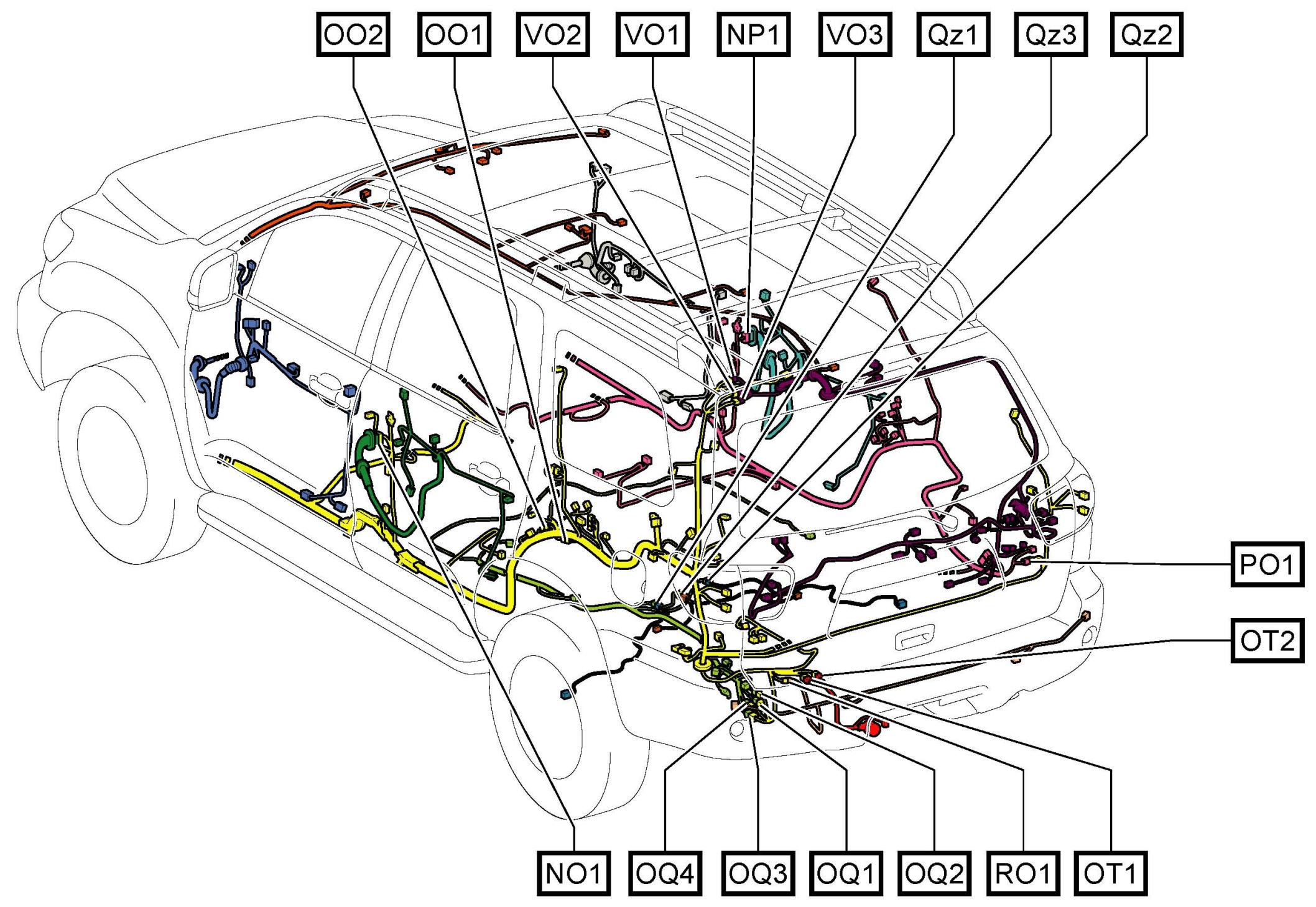 OO2 OO1 VO2 VO1 NP1 VO3 Qz1 Qz3 Qz2

PO1

OT2

NO1 OQ4 OQ3 OQ1 OQ2 RO1 OT1