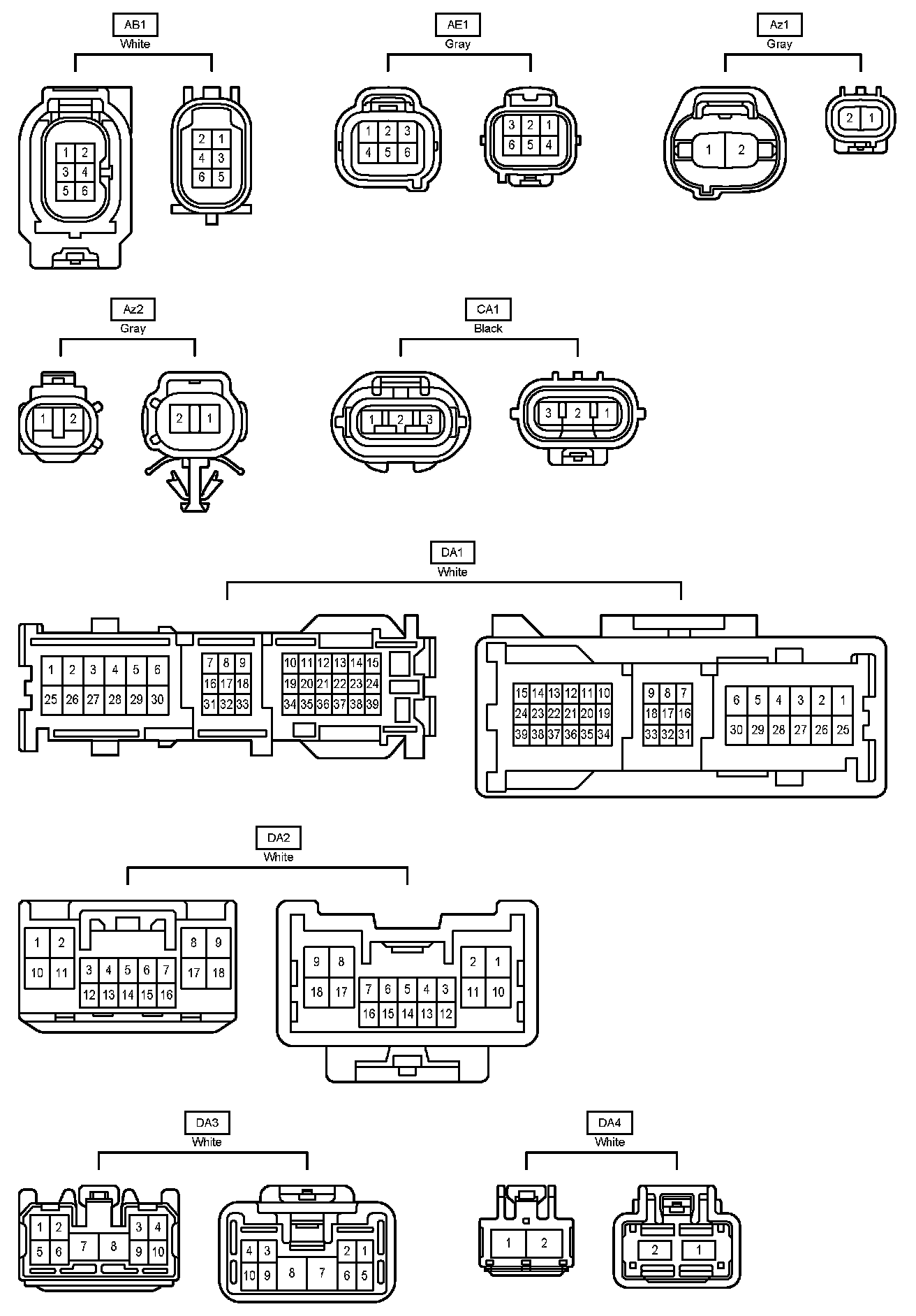 AB1
White

1 2
3 4
5 6

2 1
4 3
6 5

AE1
Gray

1 2 3
4 5 6

3 2 1
6 5 4

Az1
Gray

1 2

2 1

Az2
Gray

1 2

2 1

CA1
Black

1 2 3

3 2 1

DA1
White

1 2 3 4 5 6
25 26 27 28 29 30
7 8 9
16 17 18
31 32 33
10 11 12 13 14 15
19 20 21 22 23 24
34 35 36 37 38 39

15 14 13 12 11 10
24 23 22 21 20 19
39 38 37 36 35 34
9 8 7
18 17 16
33 32 31
6 5 4 3 2 1
30 29 28 27 26 25

DA2
White

1 2
10 11
3 4 5 6 7
12 13 14 15 16
8 9
17 18

9 8
18 17
7 6 5 4 3
16 15 14 13 12
2 1
11 10

DA3
White

1 2
5 6
7 8
3 4
9 10

4 3
10 9
8 7
2 1
6 5

DA4
White

1 2

2 1