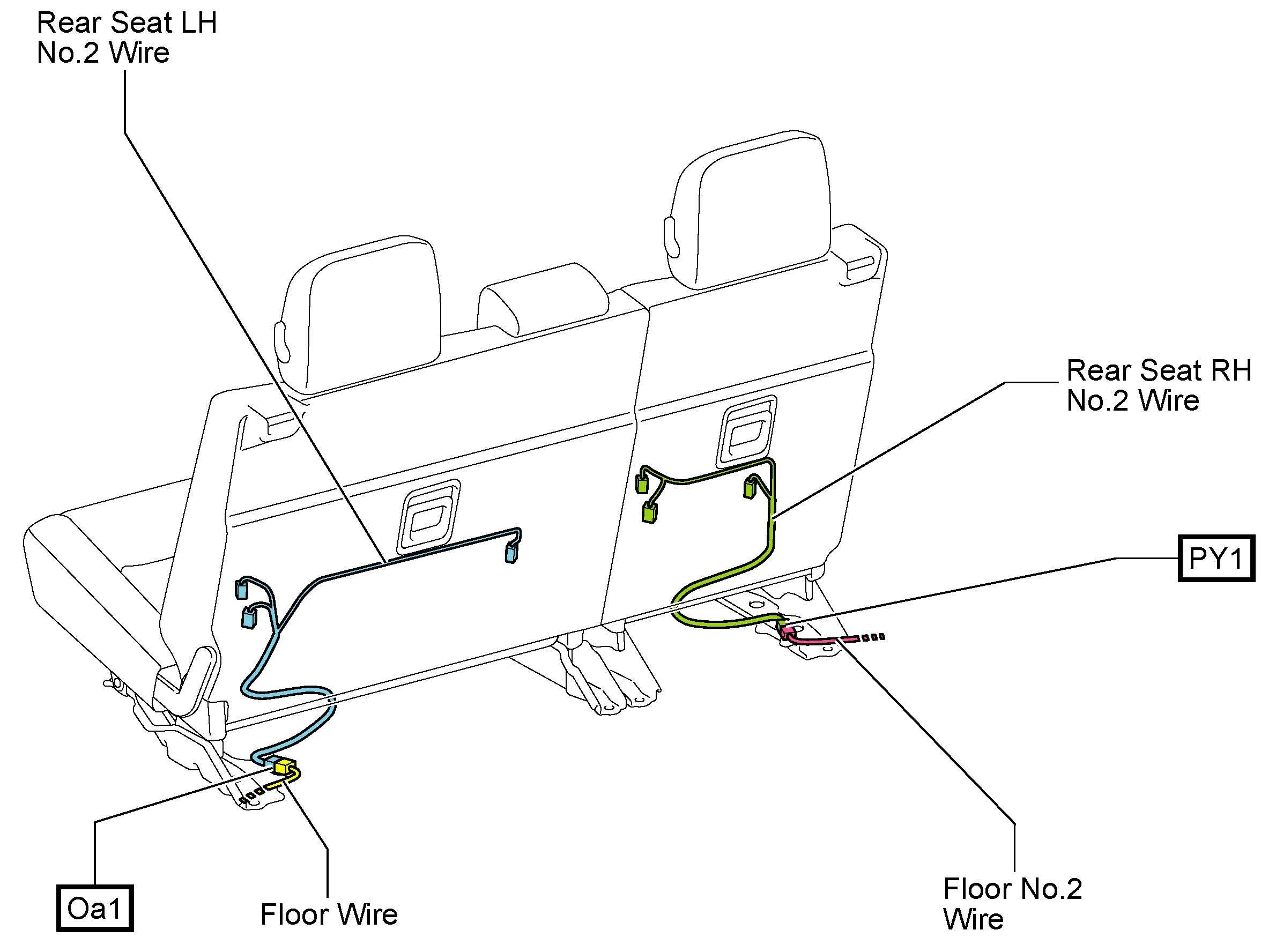 Rear Seat LH No.2 Wire

Rear Seat RH No.2 Wire

PY1

Oa1

Floor Wire

Floor No.2 Wire