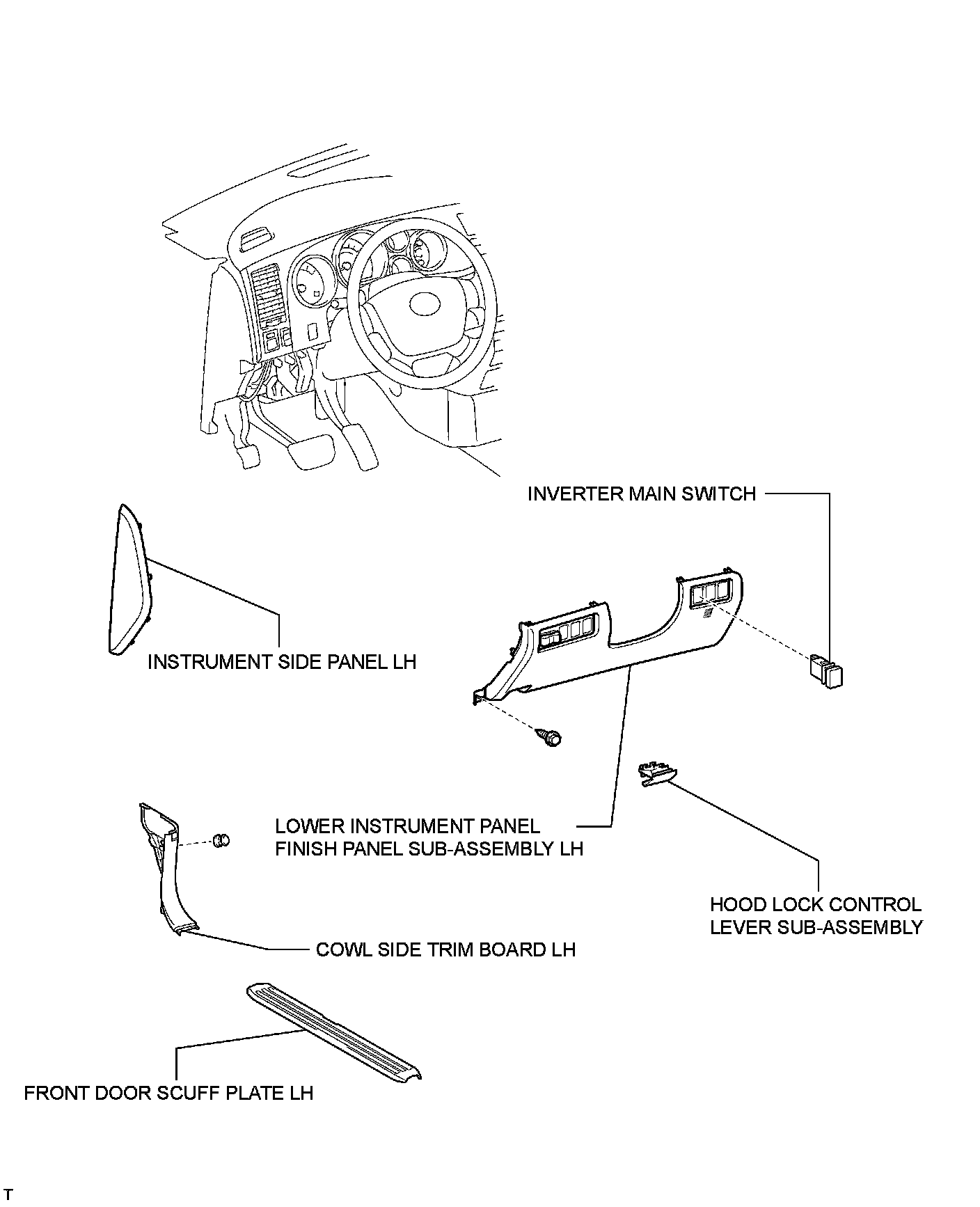 INVERTER MAIN SWITCH

INSTRUMENT SIDE PANEL LH

LOWER INSTRUMENT PANEL FINISH PANEL SUB-ASSEMBLY LH

HOOD LOCK CONTROL LEVER SUB-ASSEMBLY

COWL SIDE TRIM BOARD LH

FRONT DOOR SCUFF PLATE LH

T