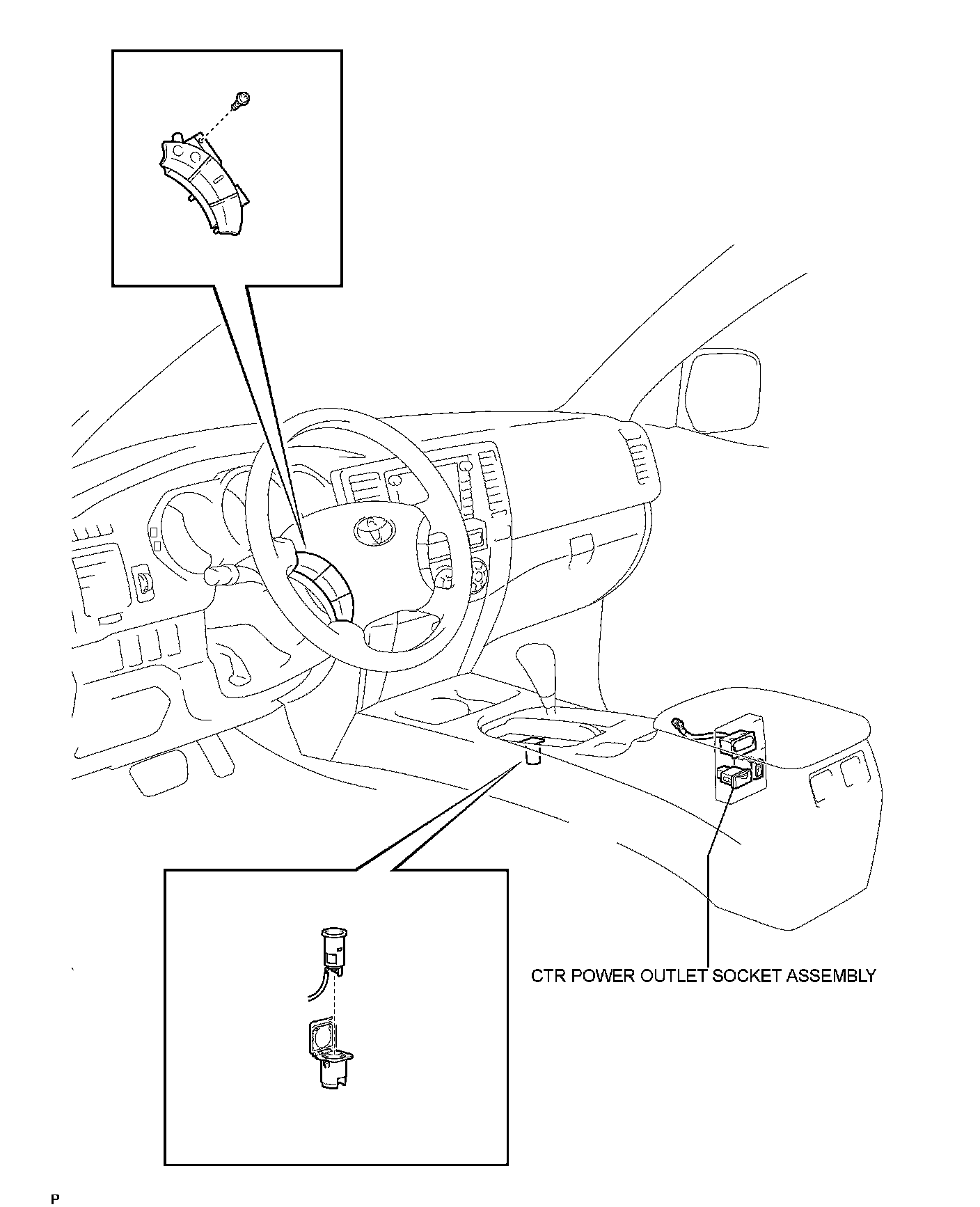 CTR POWER OUTLET SOCKET ASSEMBLY

P