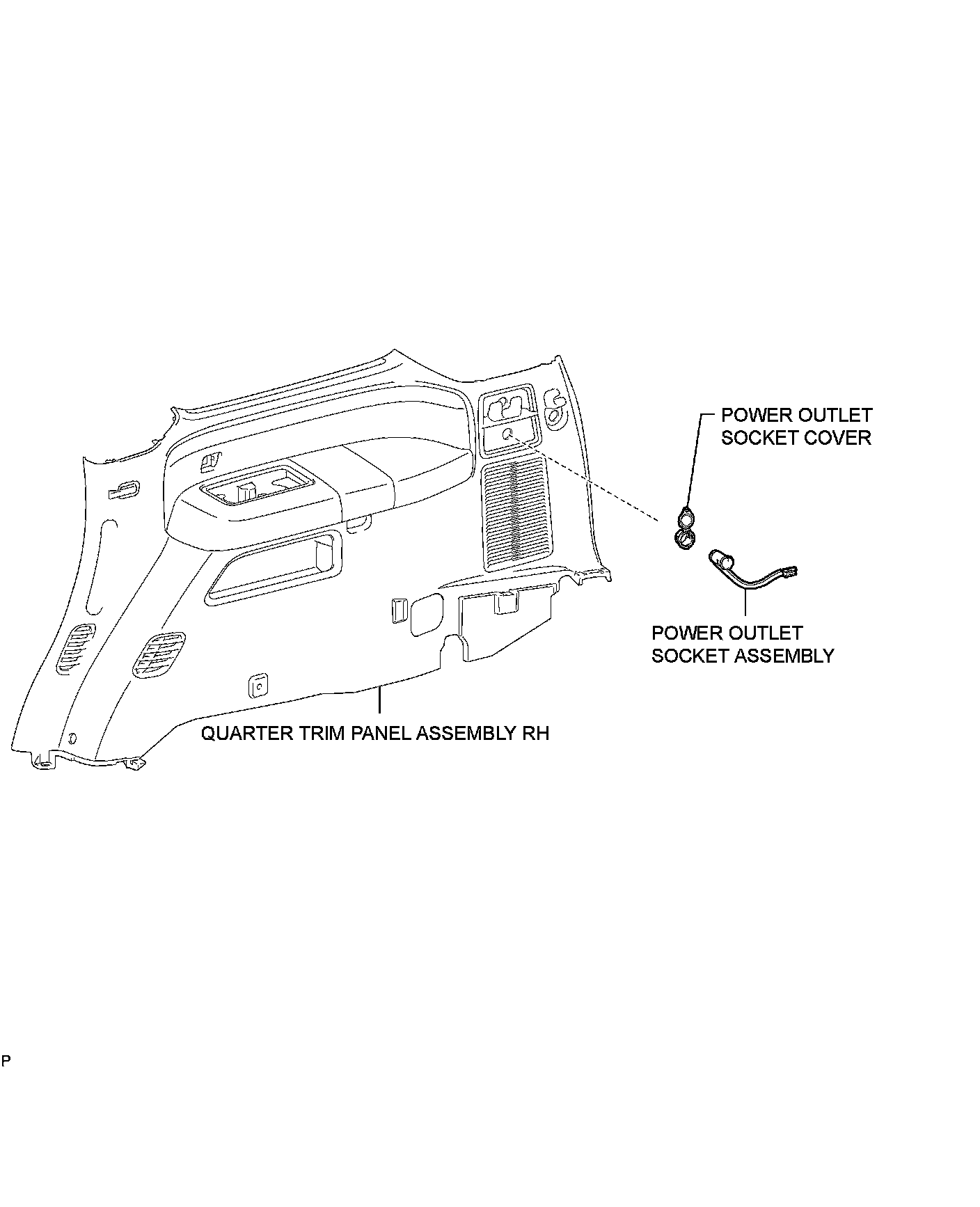 POWER OUTLET SOCKET COVER

POWER OUTLET SOCKET ASSEMBLY

QUARTER TRIM PANEL ASSEMBLY RH

P