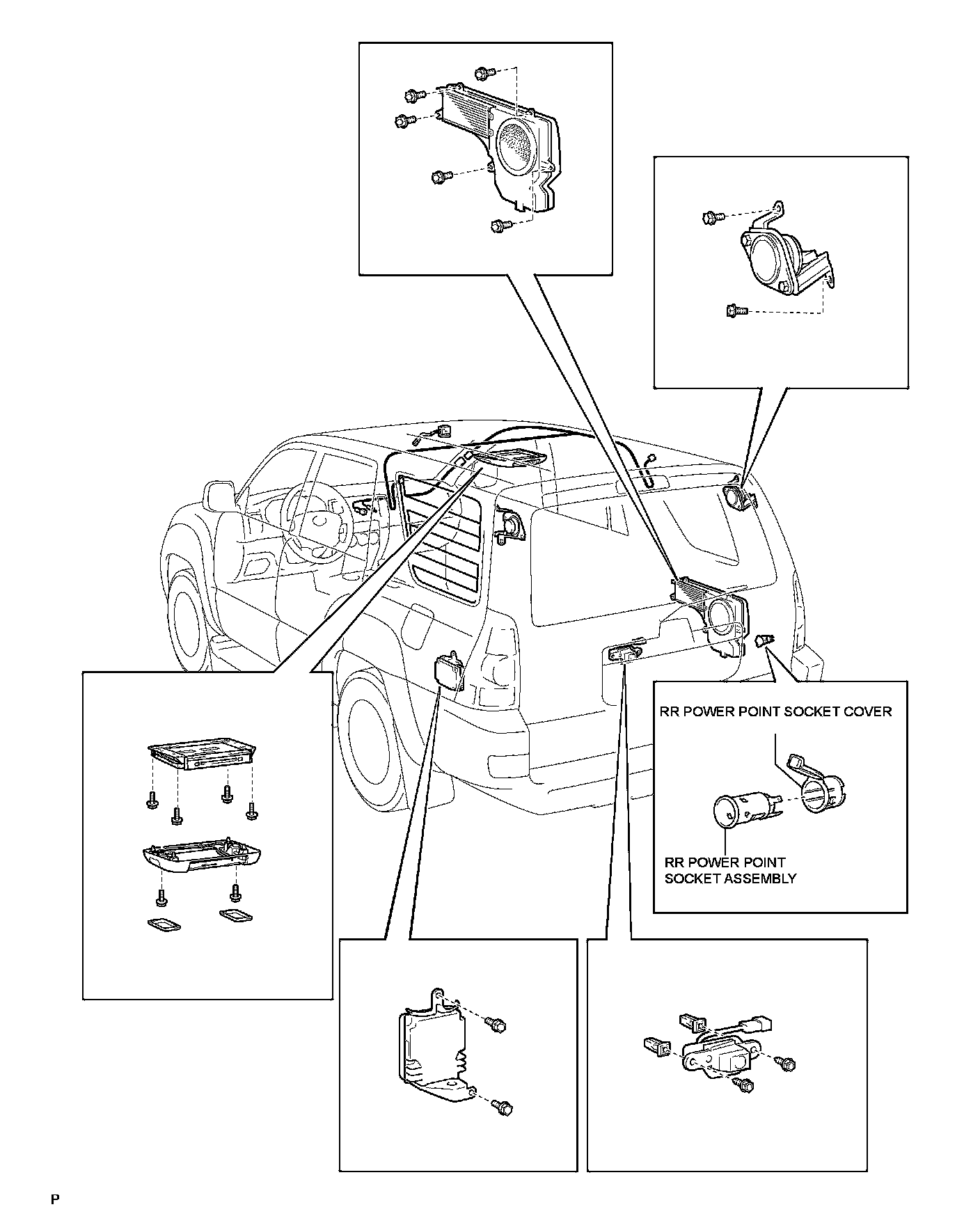 RR POWER POINT SOCKET COVER

RR POWER POINT SOCKET ASSEMBLY

P