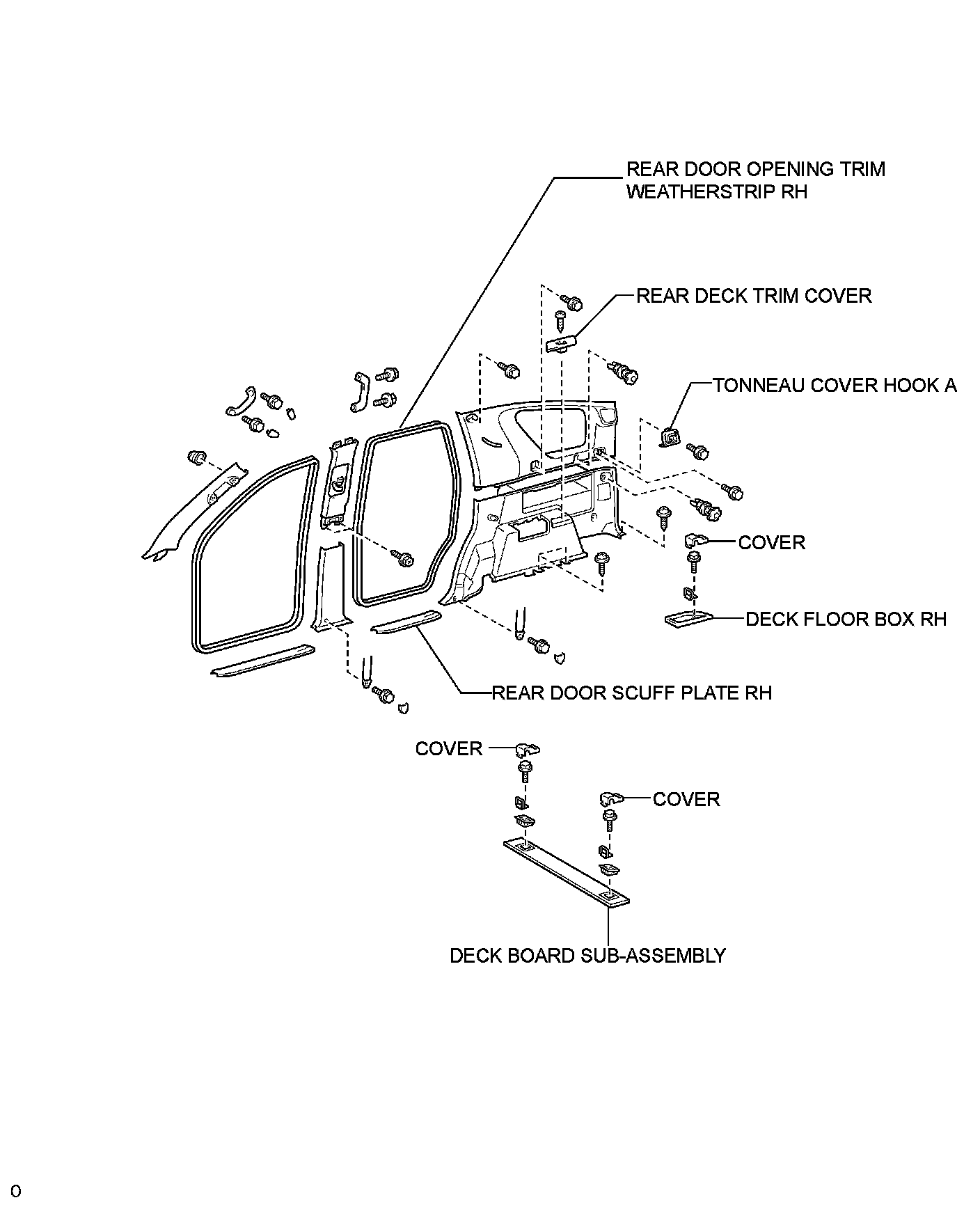 REAR DOOR OPENING TRIM WEATHERSTRIP RH

REAR DECK TRIM COVER

TONNEAU COVER HOOK A

COVER

DECK FLOOR BOX RH

REAR DOOR SCUFF PLATE RH

COVER

COVER

DECK BOARD SUB-ASSEMBLY

0