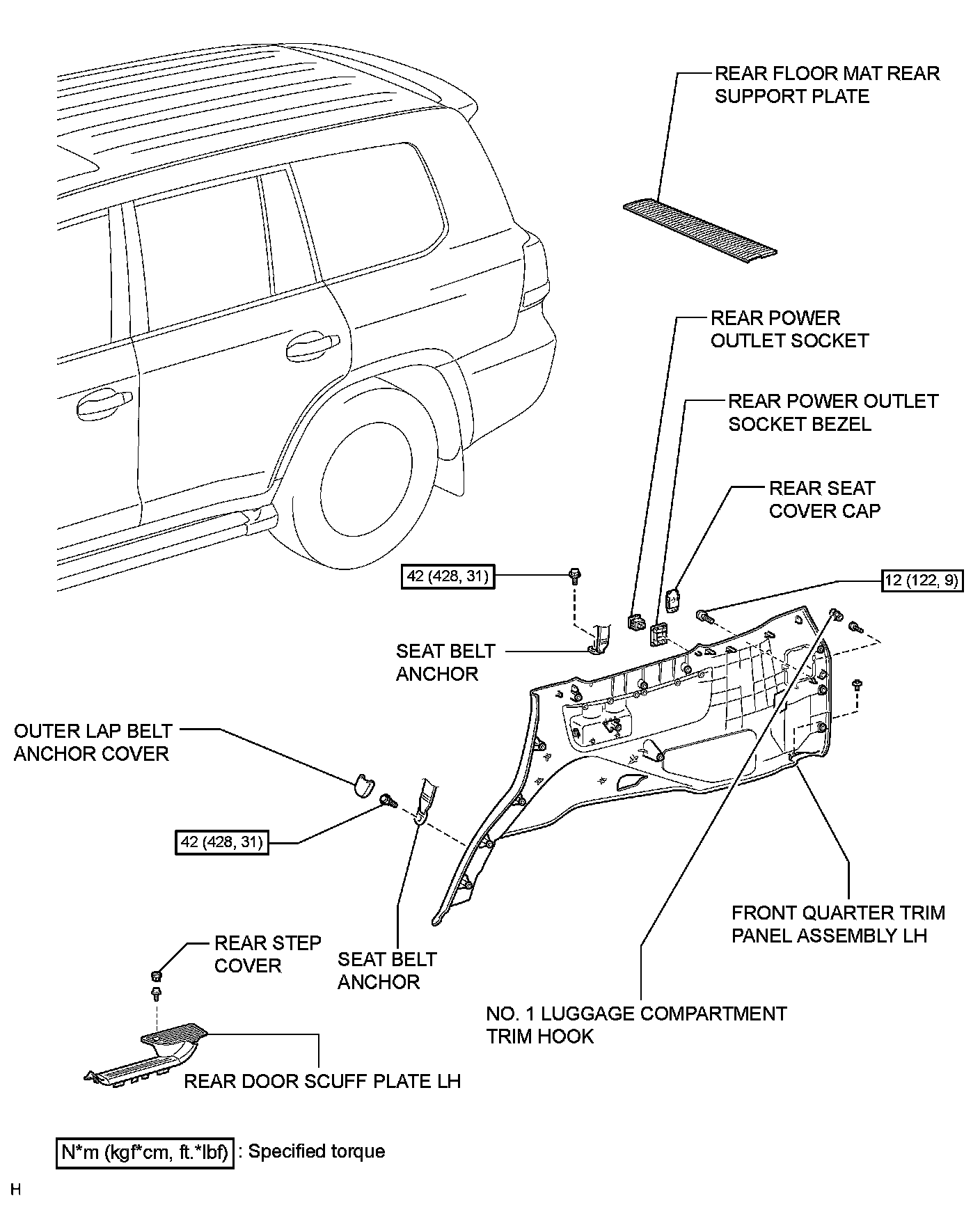 REAR FLOOR MAT REAR SUPPORT PLATE

REAR POWER OUTLET SOCKET

REAR POWER OUTLET SOCKET BEZEL

REAR SEAT COVER CAP

42 (428, 31)

12 (122, 9)

SEAT BELT ANCHOR

OUTER LAP BELT ANCHOR COVER

42 (428, 31)

FRONT QUARTER TRIM PANEL ASSEMBLY LH

REAR STEP COVER

SEAT BELT ANCHOR

NO. 1 LUGGAGE COMPARTMENT TRIM HOOK

REAR DOOR SCUFF PLATE LH

N*m (kgf*cm, ft.*lbf) : Specified torque

H