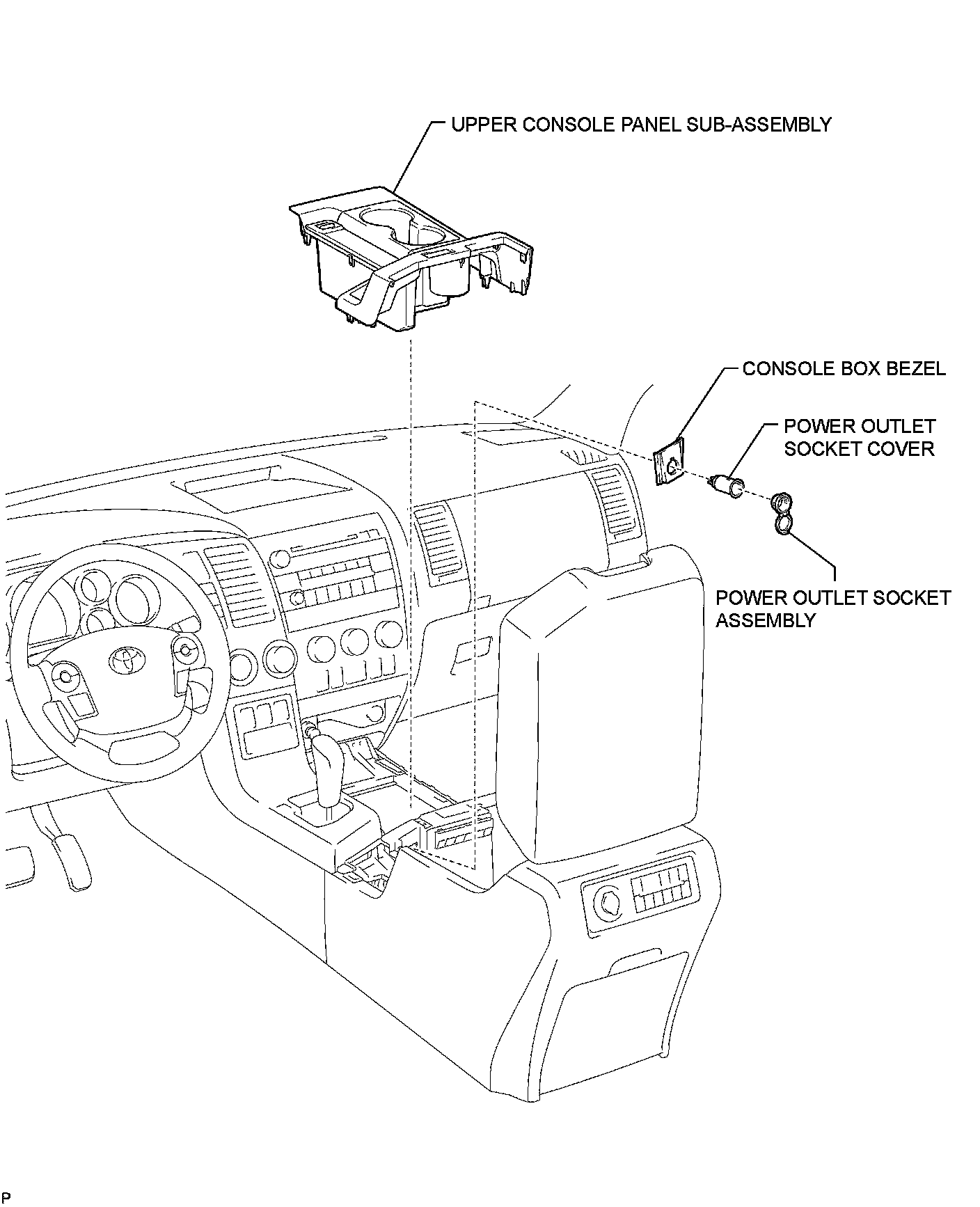 UPPER CONSOLE PANEL SUB-ASSEMBLY

CONSOLE BOX BEZEL

POWER OUTLET SOCKET COVER

POWER OUTLET SOCKET ASSEMBLY

P