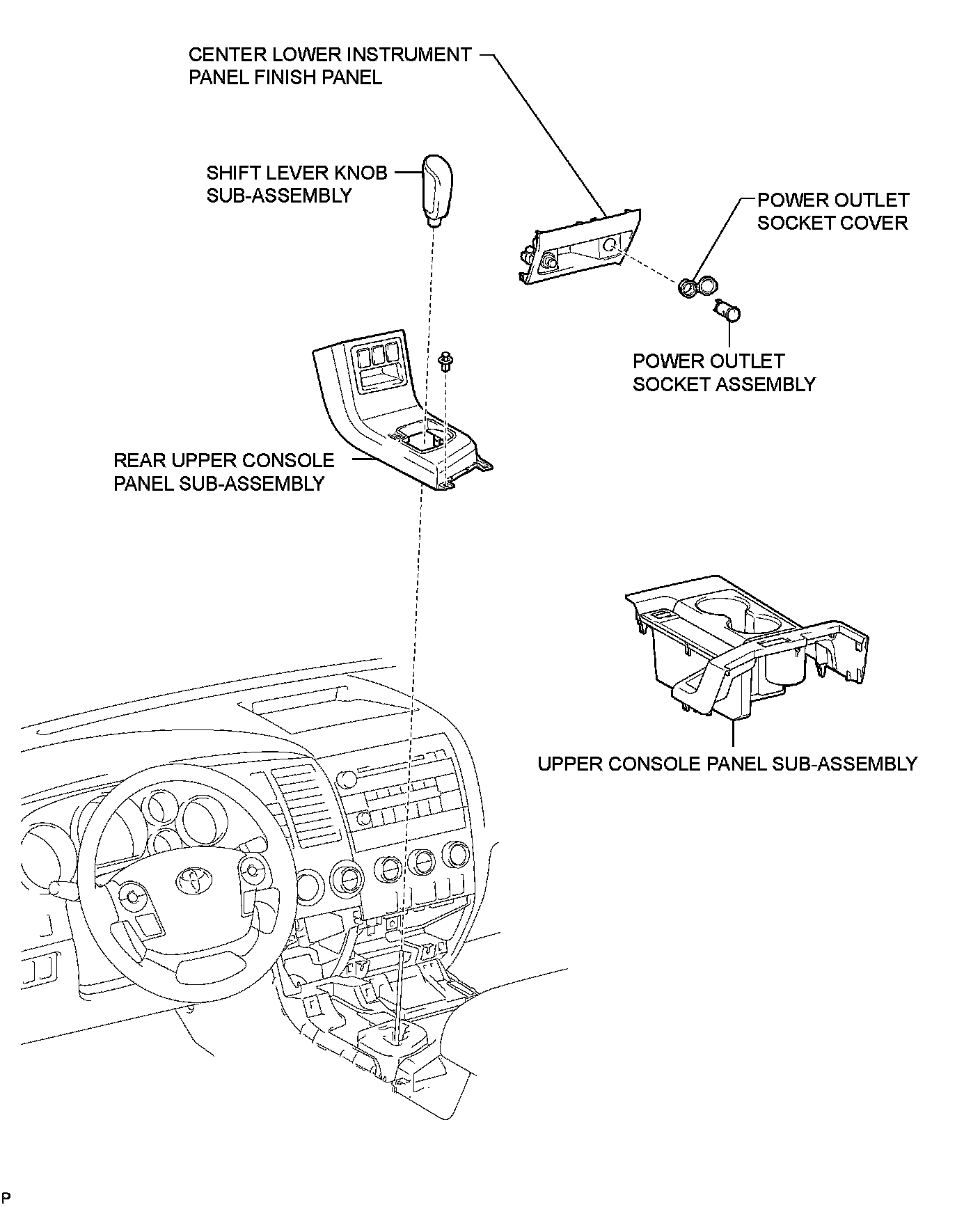 CENTER LOWER INSTRUMENT PANEL FINISH PANEL

SHIFT LEVER KNOB SUB-ASSEMBLY

POWER OUTLET SOCKET COVER

POWER OUTLET SOCKET ASSEMBLY

REAR UPPER CONSOLE PANEL SUB-ASSEMBLY

UPPER CONSOLE PANEL SUB-ASSEMBLY

P