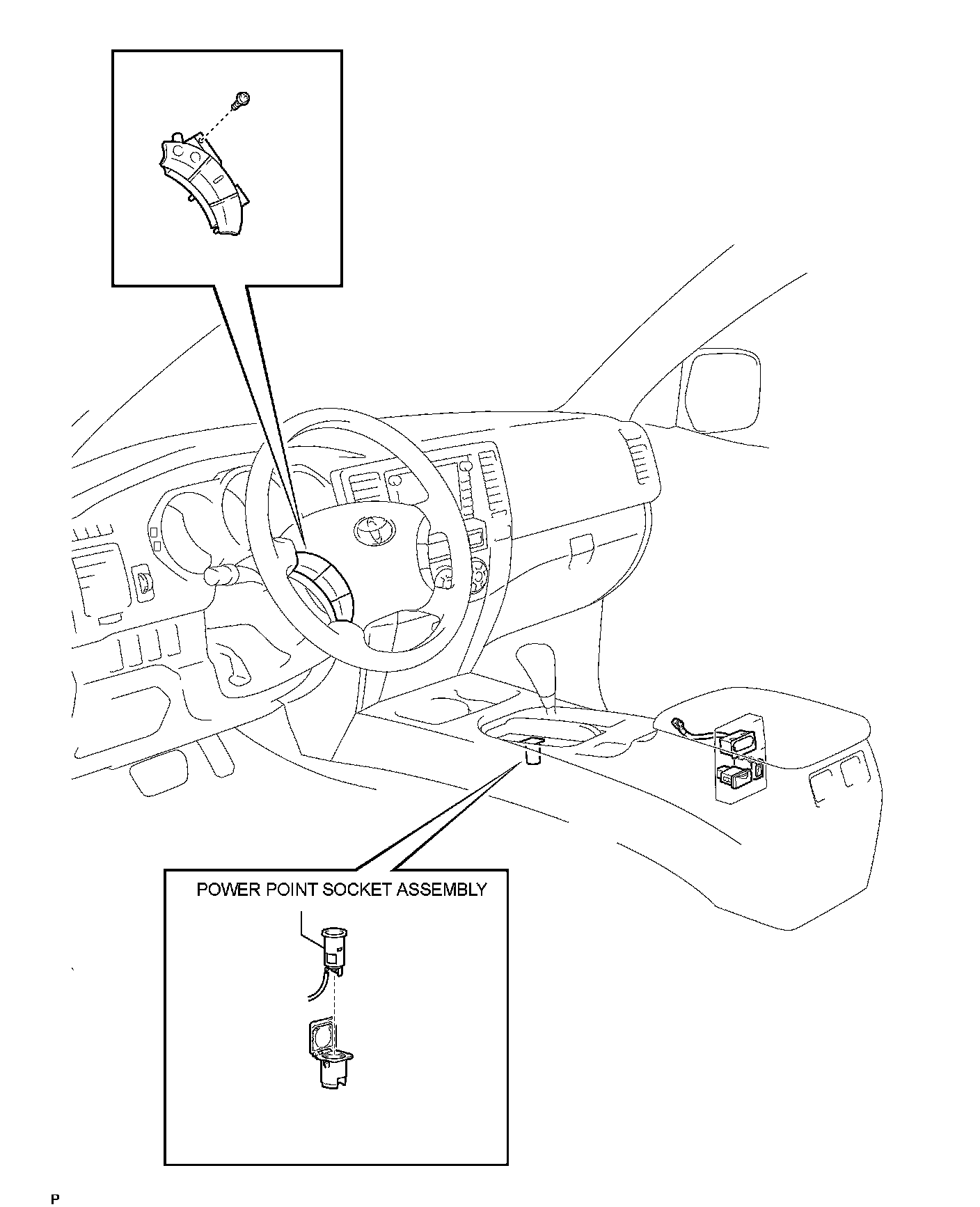 POWER POINT SOCKET ASSEMBLY

P