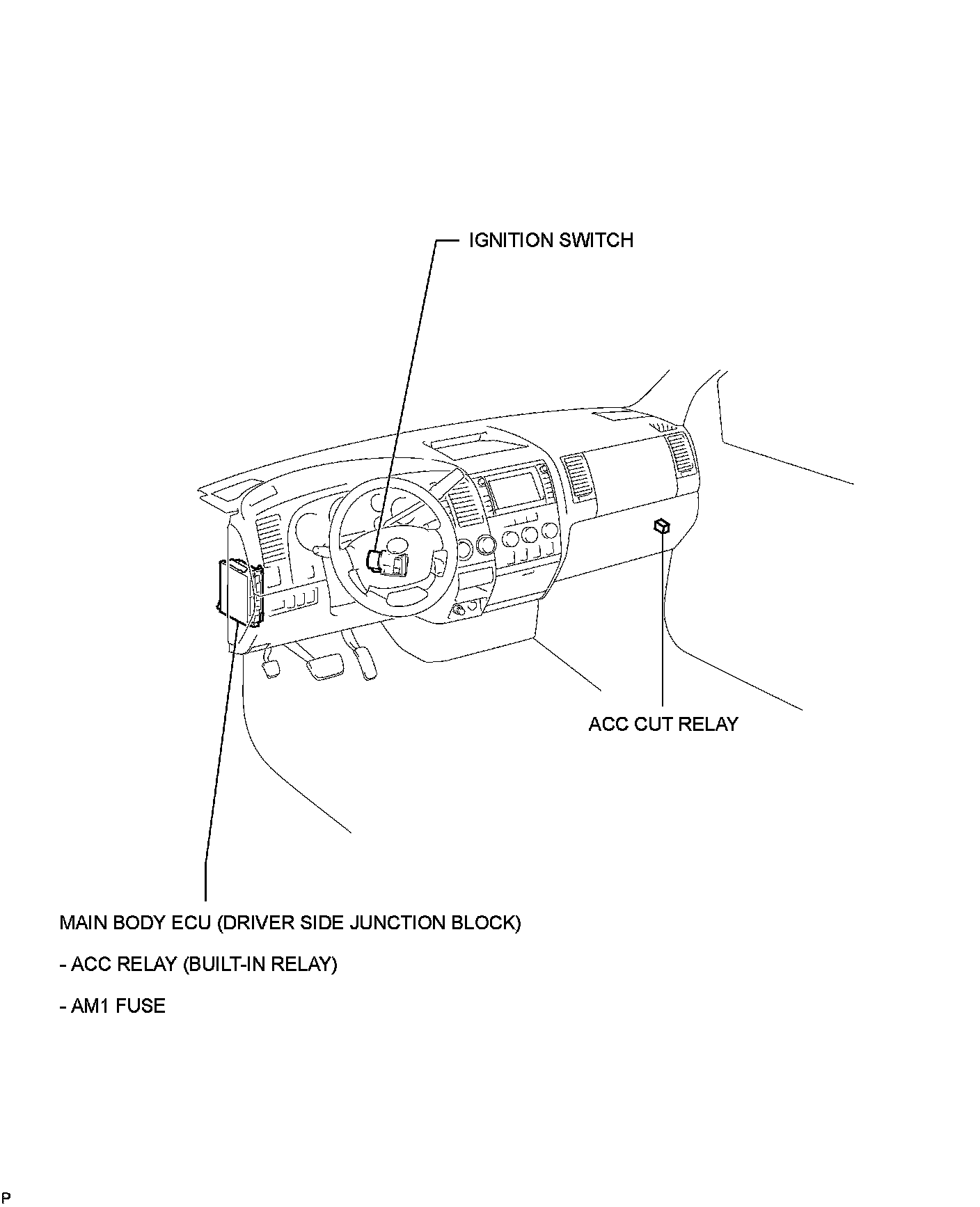 IGNITION SWITCH

ACC CUT RELAY

MAIN BODY ECU (DRIVER SIDE JUNCTION BLOCK)

- ACC RELAY (BUILT-IN RELAY)

- AM1 FUSE

P