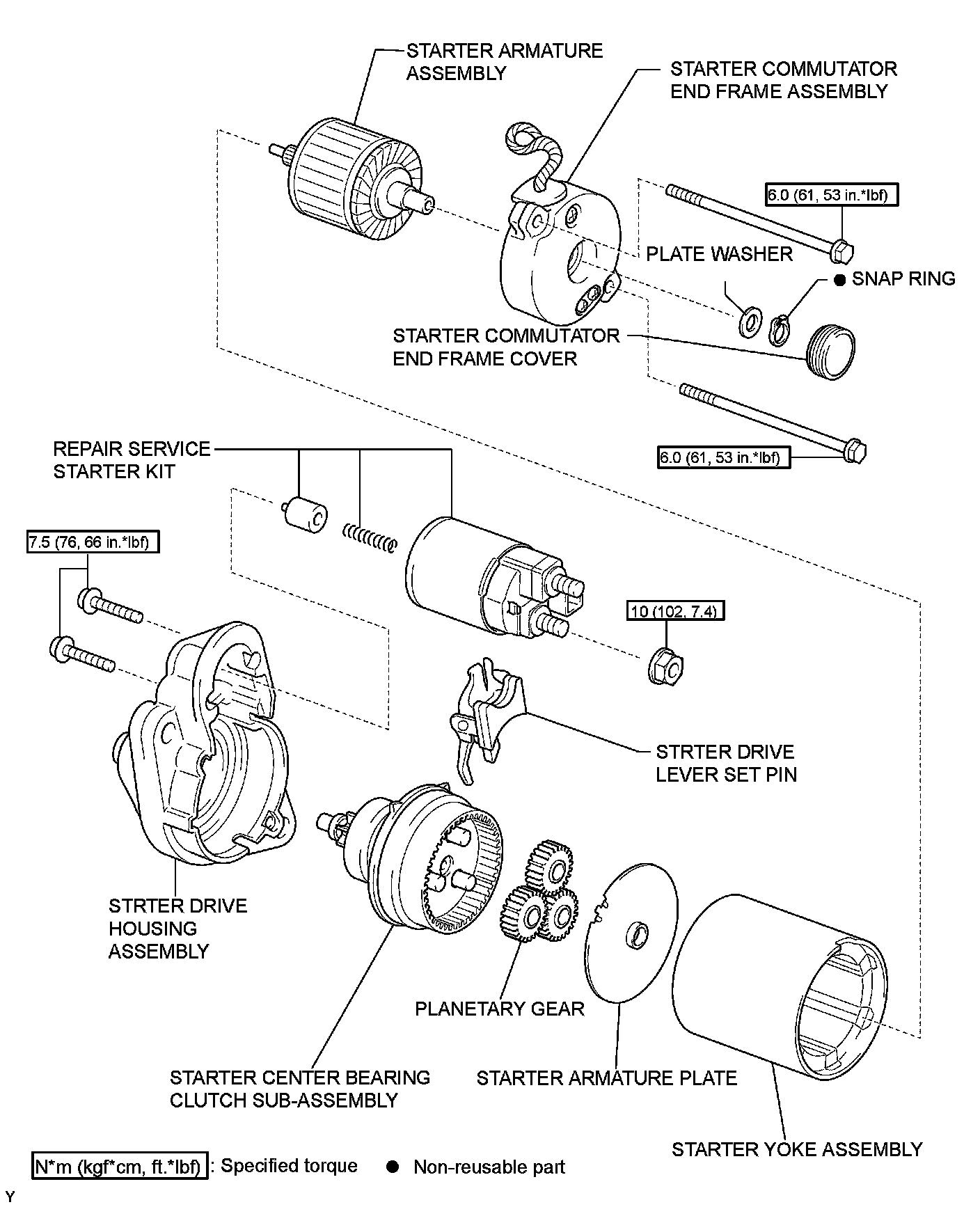 STARTER ARMATURE ASSEMBLY

STARTER COMMUTATOR END FRAME ASSEMBLY

6.0 (61, 53 in.*lbf)

PLATE WASHER

● SNAP RING

STARTER COMMUTATOR END FRAME COVER

6.0 (61, 53 in.*lbf)

REPAIR SERVICE STARTER KIT

7.5 (76, 66 in.*lbf)

10 (102, 7.4)

STRTER DRIVE LEVER SET PIN

STRTER DRIVE HOUSING ASSEMBLY

PLANETARY GEAR

STARTER CENTER BEARING CLUTCH SUB-ASSEMBLY

STARTER ARMATURE PLATE

STARTER YOKE ASSEMBLY

N*m (kgf*cm, ft.*lbf) : Specified torque ● Non-reusable part

Y